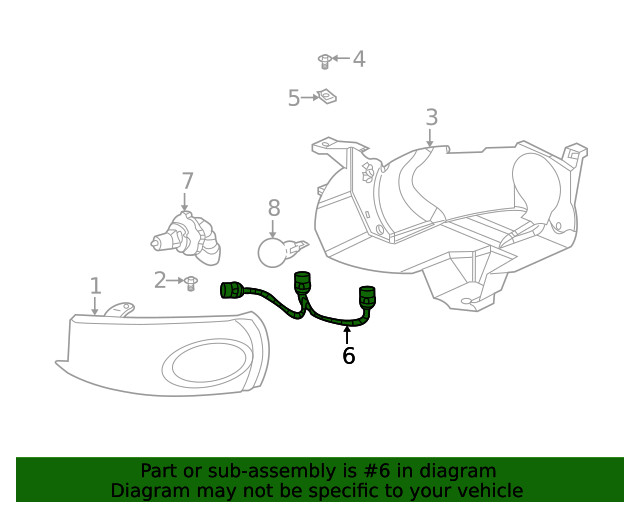 4
5
3
7
8
2
1
6

Part or sub-assembly is #6 in diagram
Diagram may not be specific to your vehicle