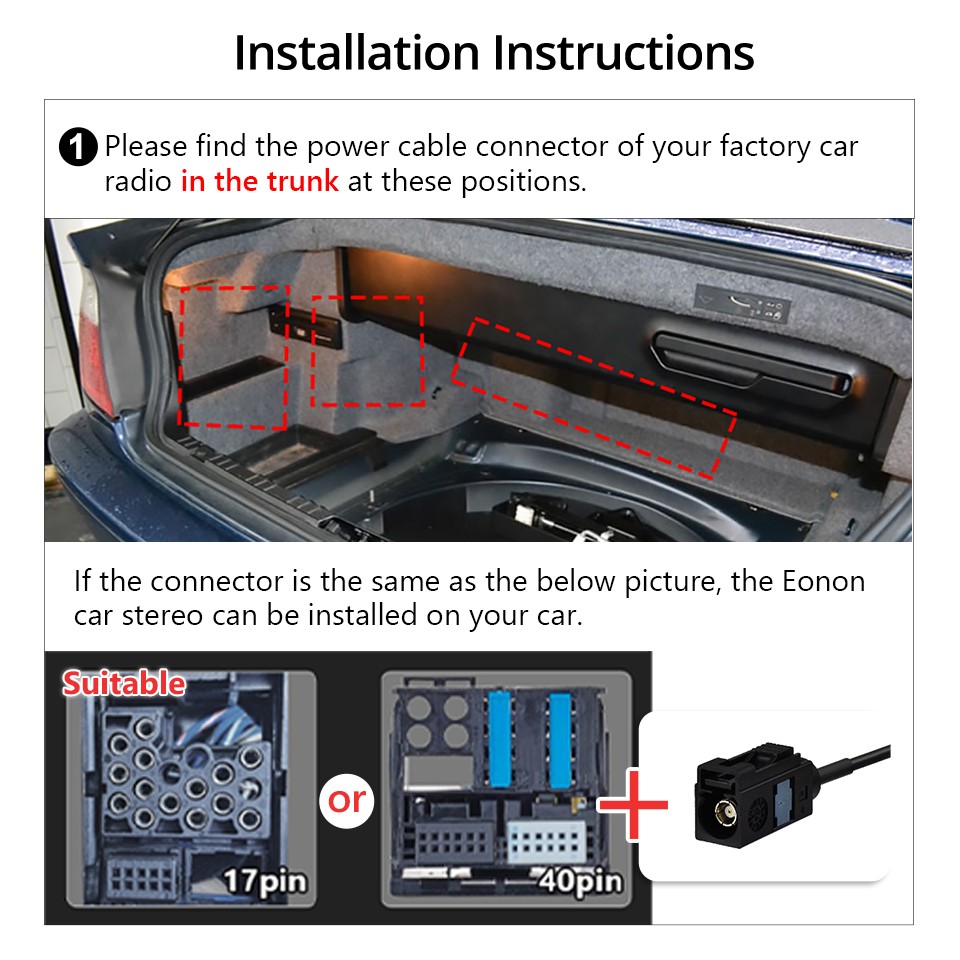 Installation Instructions

1 Please find the power cable connector of your factory car radio in the trunk at these positions.

If the connector is the same as the below picture, the Eonon car stereo can be installed on your car.

Suitable

17pin

or

40pin

+