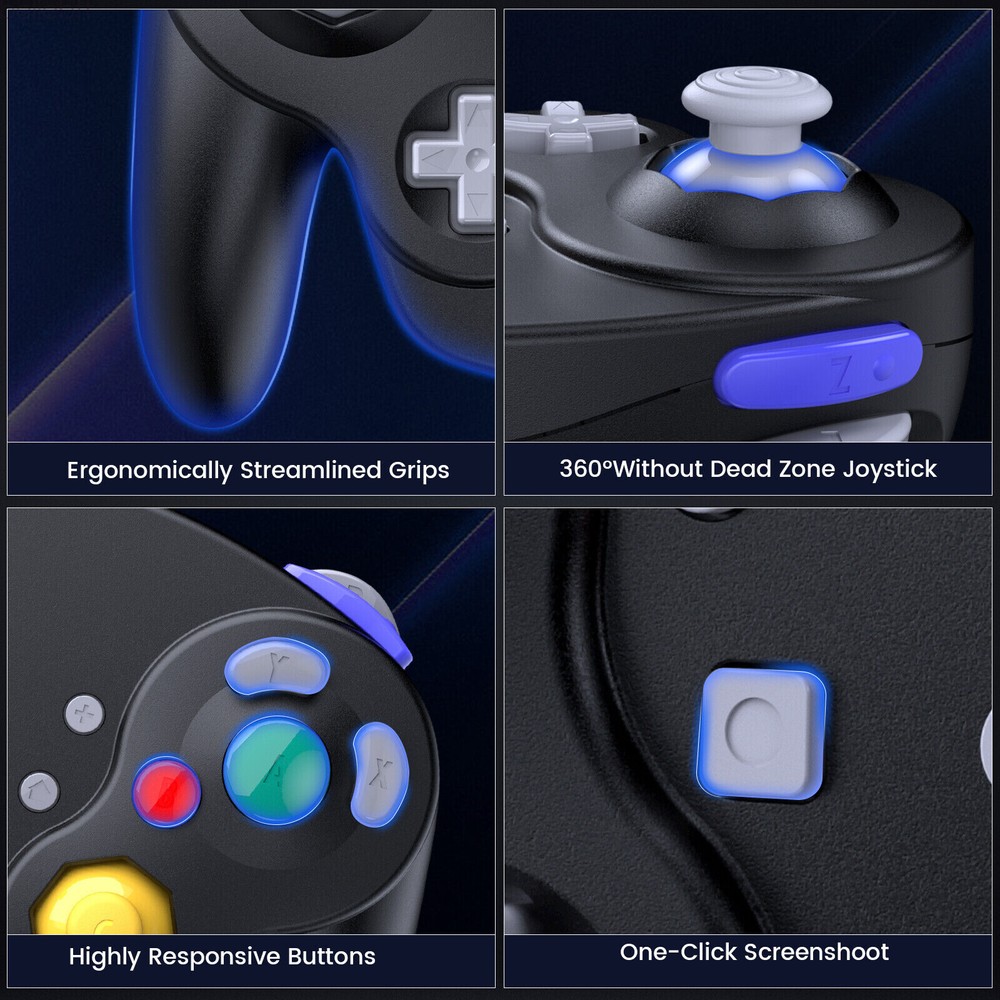 Ergonomically Streamlined Grips

360°Without Dead Zone Joystick

Z

Y

A

X

Highly Responsive Buttons

One-Click Screenshoot