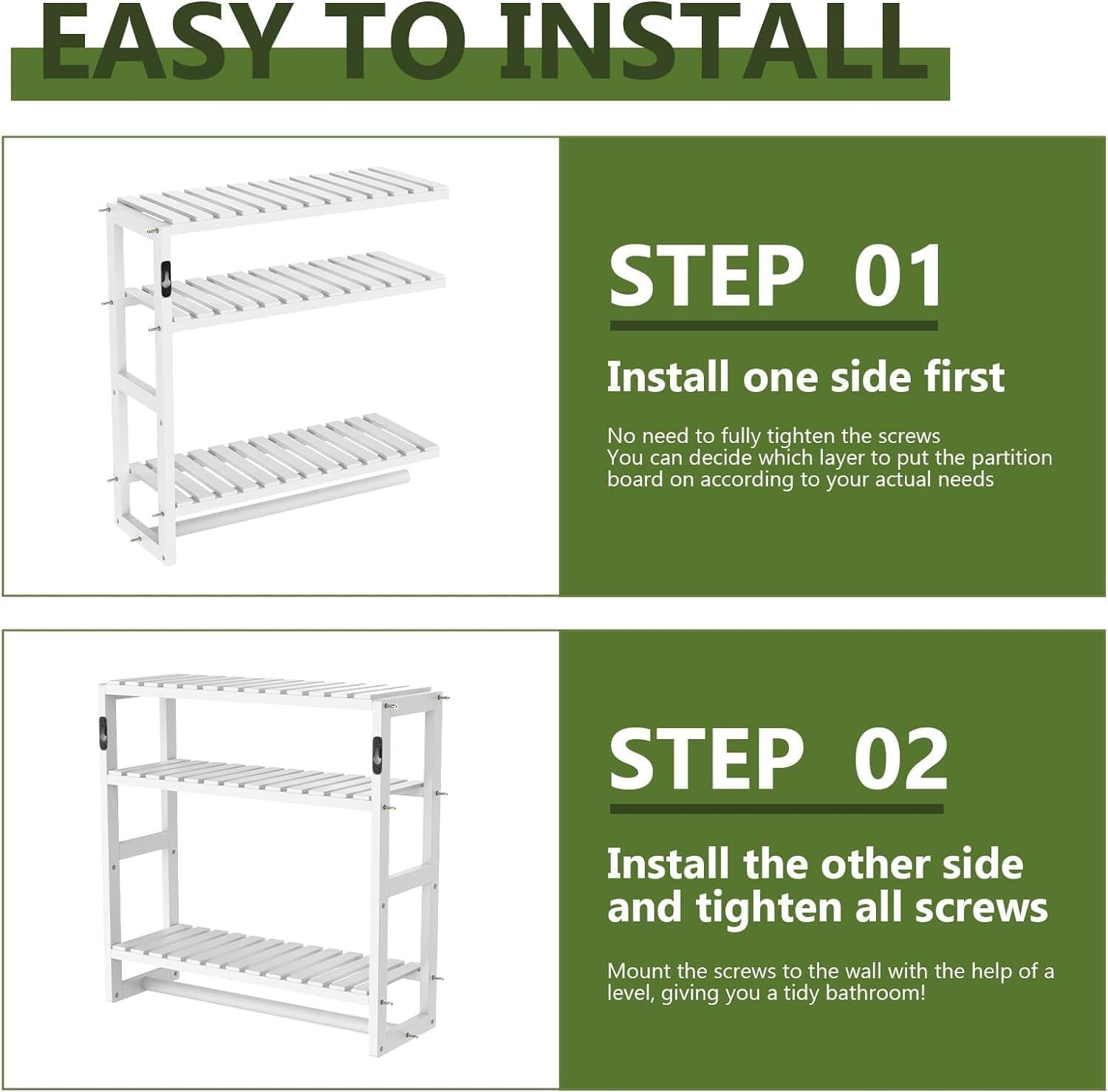 EASY TO INSTALL

STEP 01

Install one side first

No need to fully tighten the screws
You can decide which layer to put the partition board on according to your actual needs

STEP 02

Install the other side and tighten all screws

Mount the screws to the wall with the help of a level, giving you a tidy bathroom!