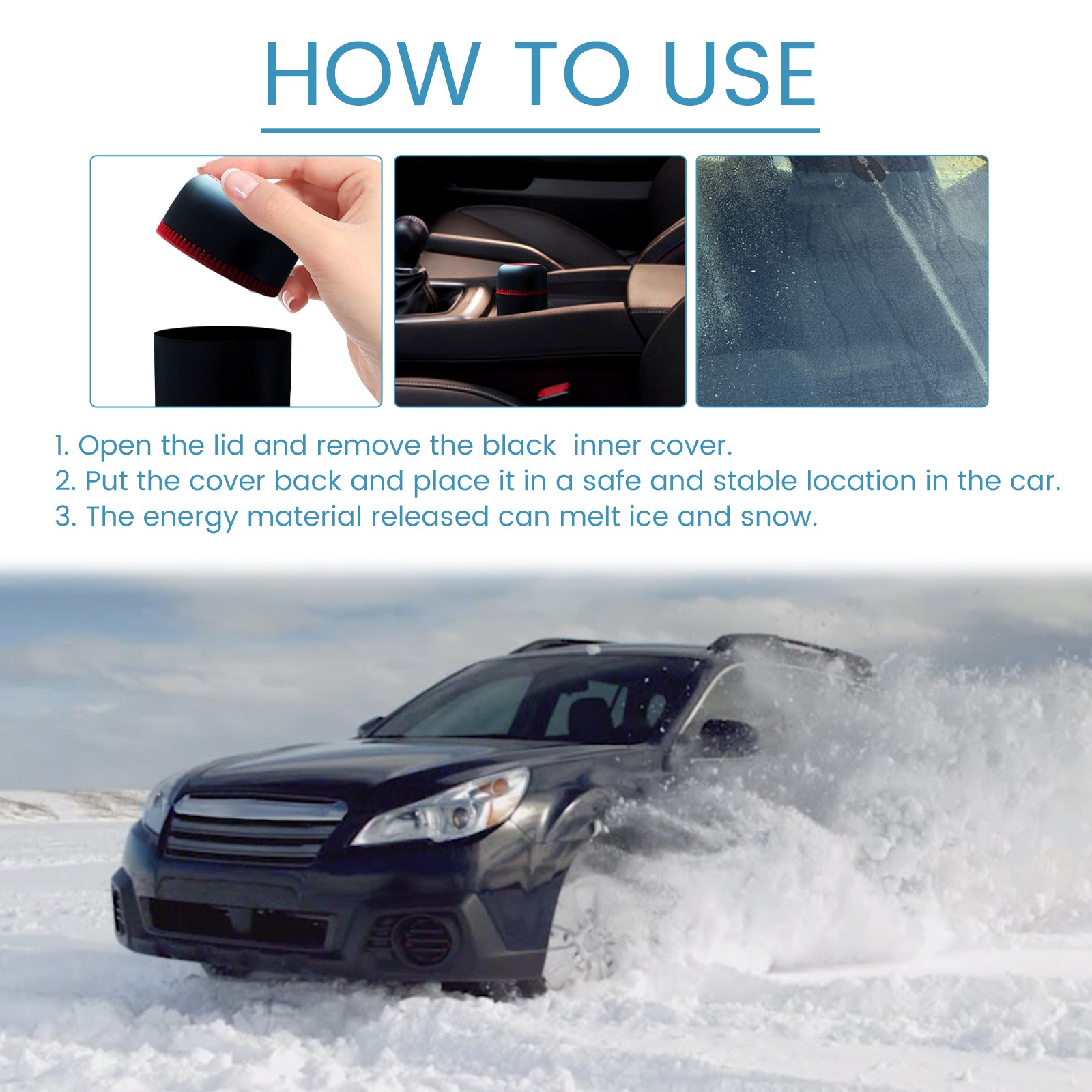 HOW TO USE

1. Open the lid and remove the black  inner cover.
2. Put the cover back and place it in a safe and stable location in the car.
3. The energy material released can melt ice and snow.