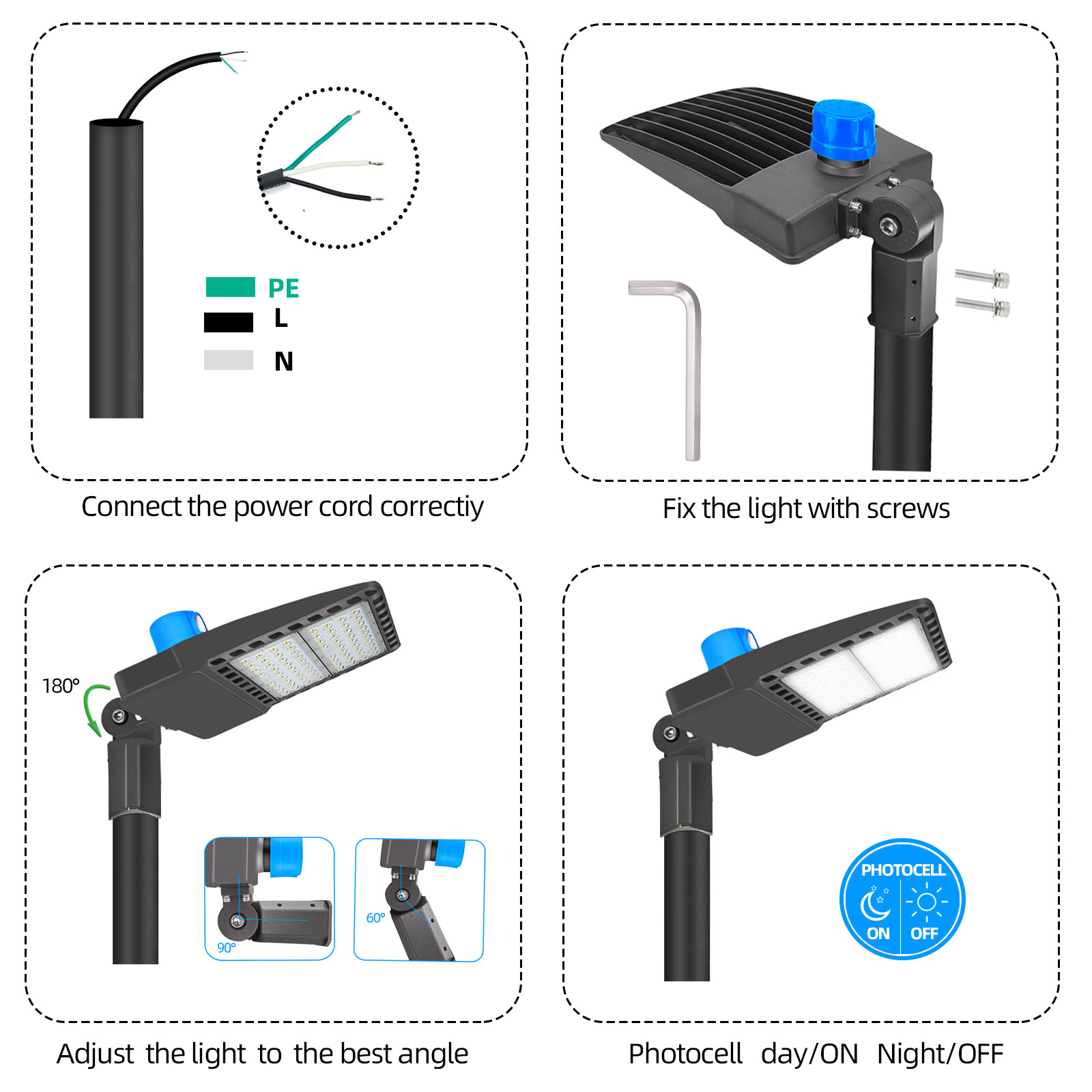 PE
L
N

Connect the power cord correctiy

Fix the light with screws

180°

90°

60°

Adjust the light to the best angle

PHOTOCELL
ON OFF

Photocell day/ON Night/OFF