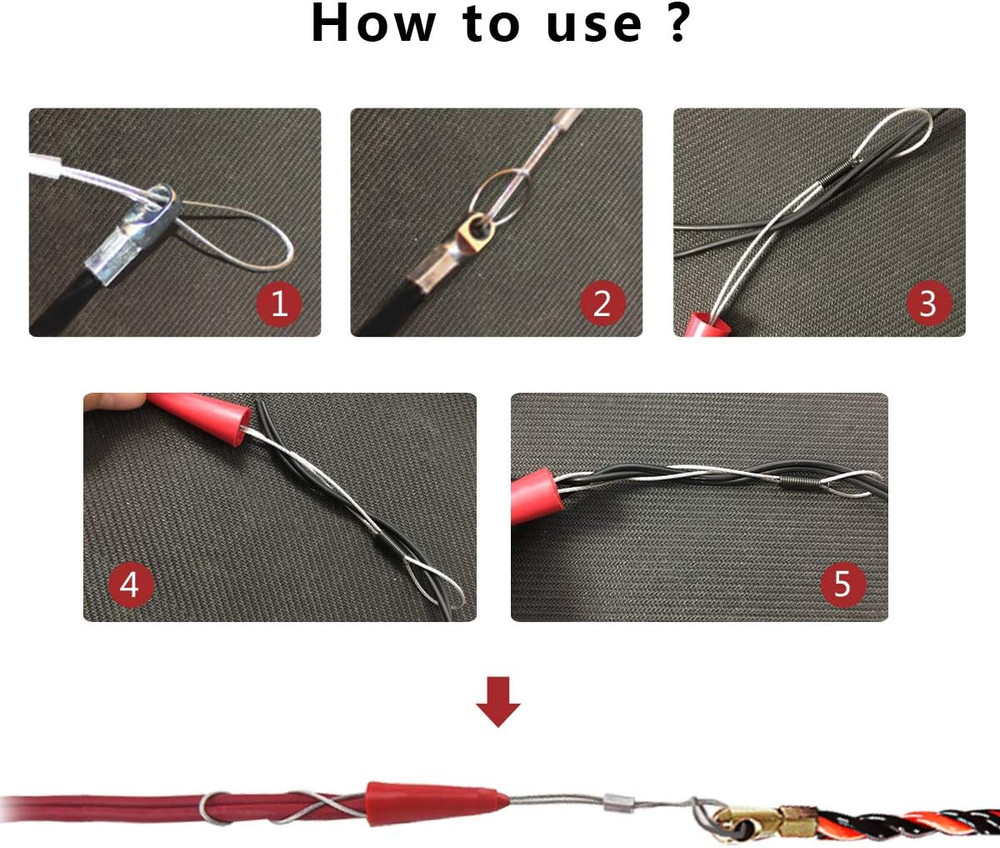 How to use ?

1

2

3

4

5