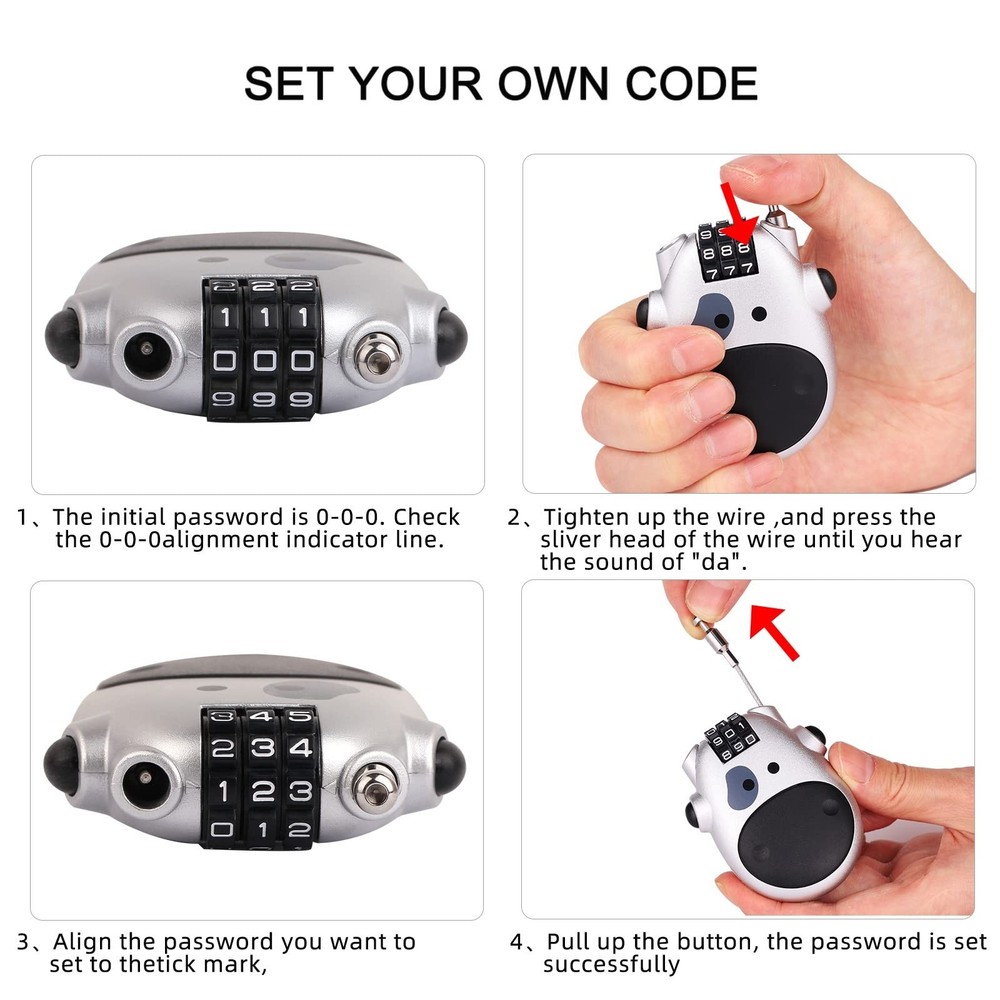 SET YOUR OWN CODE

2 2 2
1 1 1
0 0 0
9 9 9

1、The initial password is 0-0-0. Check the 0-0-0alignment indicator line.

9 9 9
8 8 8
7 7 7

2、Tighten up the wire ,and press the sliver head of the wire until you hear the sound of "da".

3 4 5
2 3 4
1 2 3
0 1 2

3、Align the password you want to set to thetick mark,

4、Pull up the button, the password is set successfully