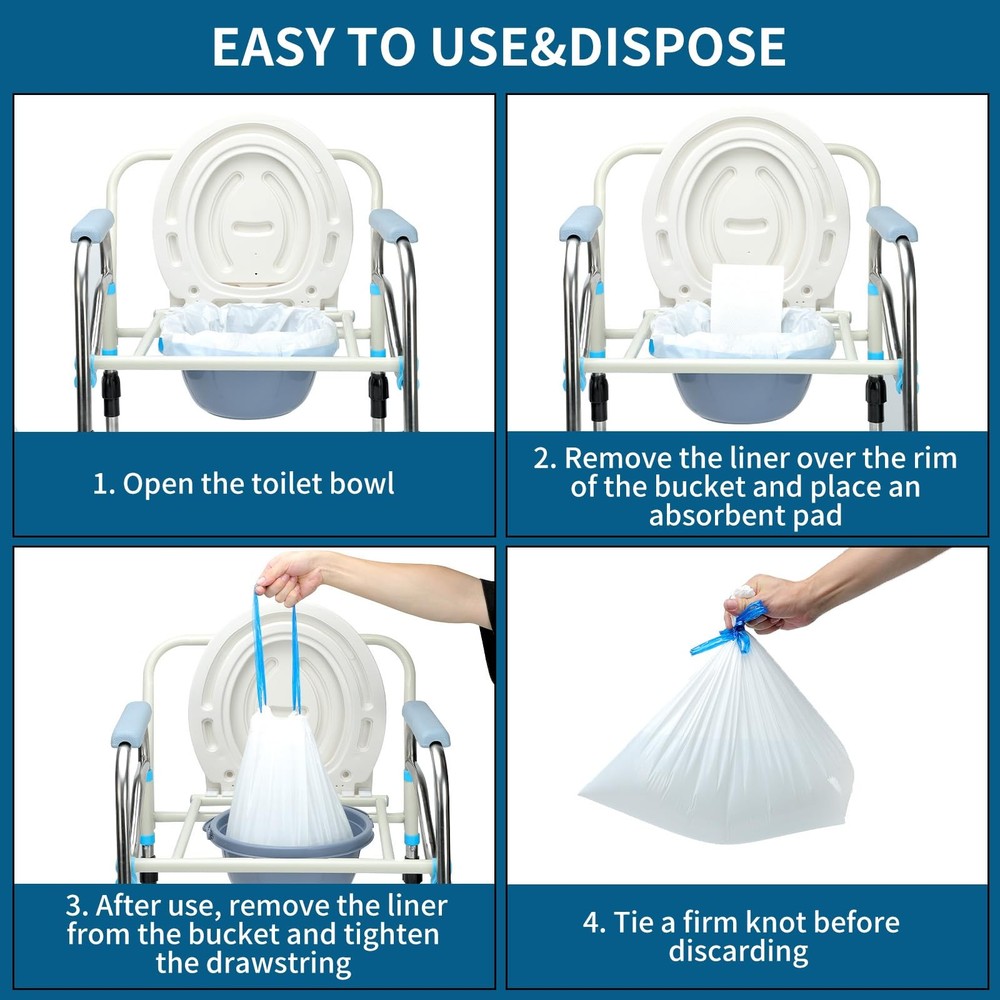 EASY TO USE&DISPOSE

1. Open the toilet bowl

2. Remove the liner over the rim of the bucket and place an absorbent pad

3. After use, remove the liner from the bucket and tighten the drawstring

4. Tie a firm knot before discarding