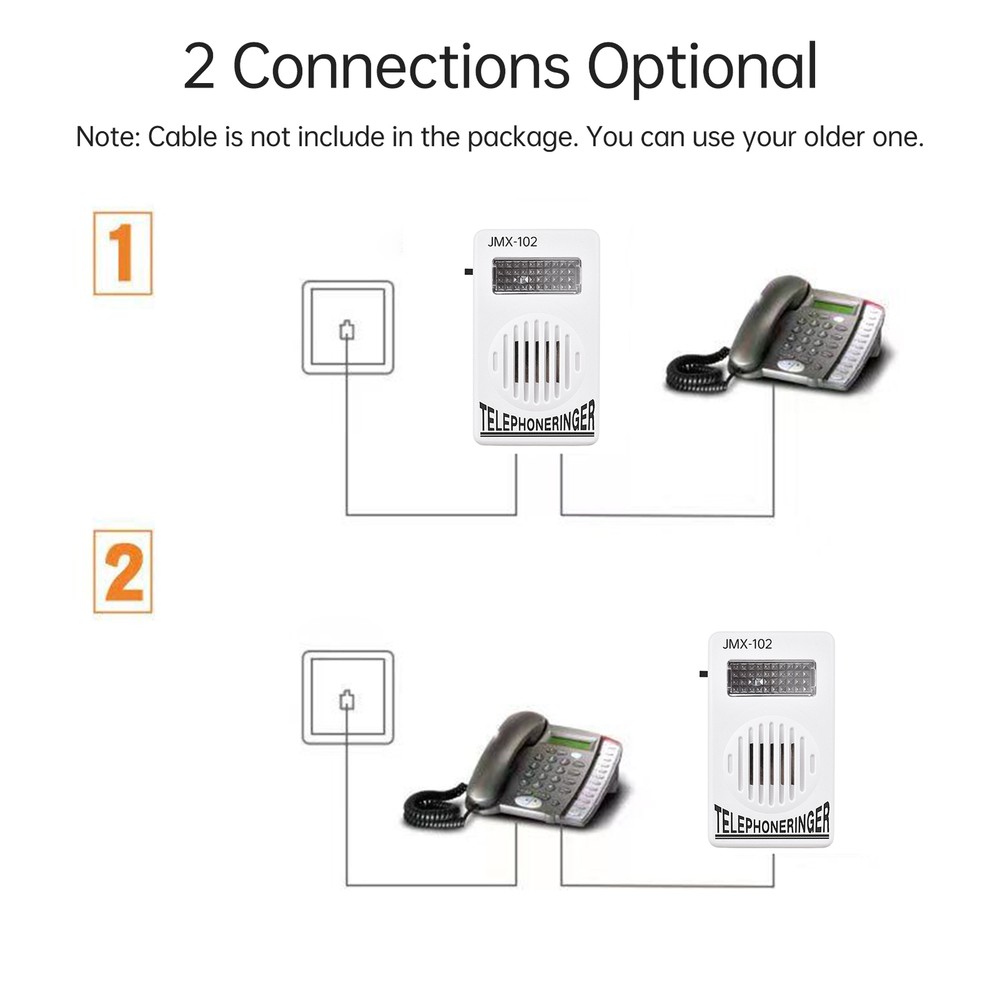 2 Connections Optional

Note: Cable is not include in the package. You can use your older one.

1

JMX-102

TELEPHONERINGER

2

JMX-102

TELEPHONERINGER