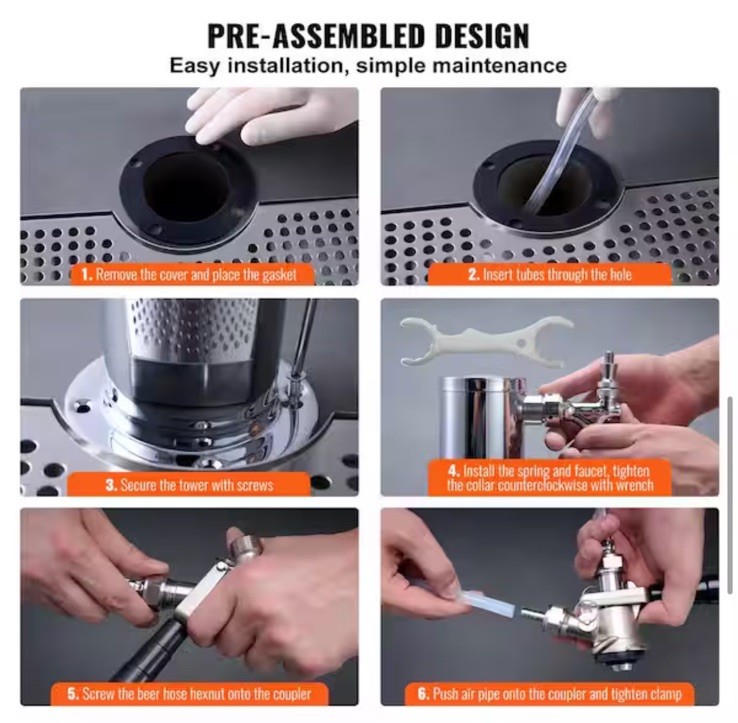 PRE-ASSEMBLED DESIGN
Easy installation, simple maintenance

1. Remove the cover and place the gasket

2. Insert tubes through the hole

3. Secure the tower with screws

4. Install the spring and faucet, tighten the collar counterclockwise with wrench

5. Screw the beer hose hexnut onto the coupler

6. Push air pipe onto the coupler and tighten clamp