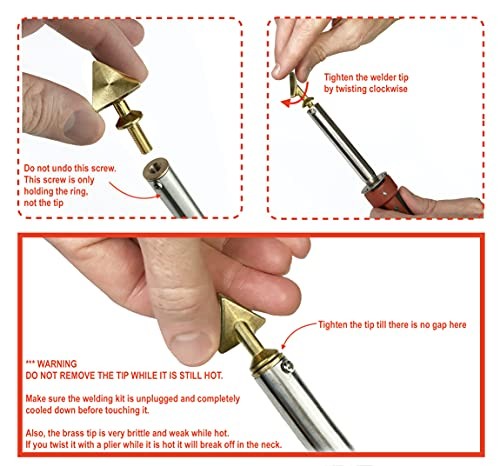 Do not undo this screw. This screw is only holding the ring, not the tip

Tighten the welder tip by twisting clockwise

Tighten the tip till there is no gap here

*** WARNING
DO NOT REMOVE THE TIP WHILE IT IS STILL HOT.

Make sure the welding kit is unplugged and completely cooled down before touching it.

Also, the brass tip is very brittle and weak while hot.
If you twist it with a plier while it is hot it will break off in the neck.