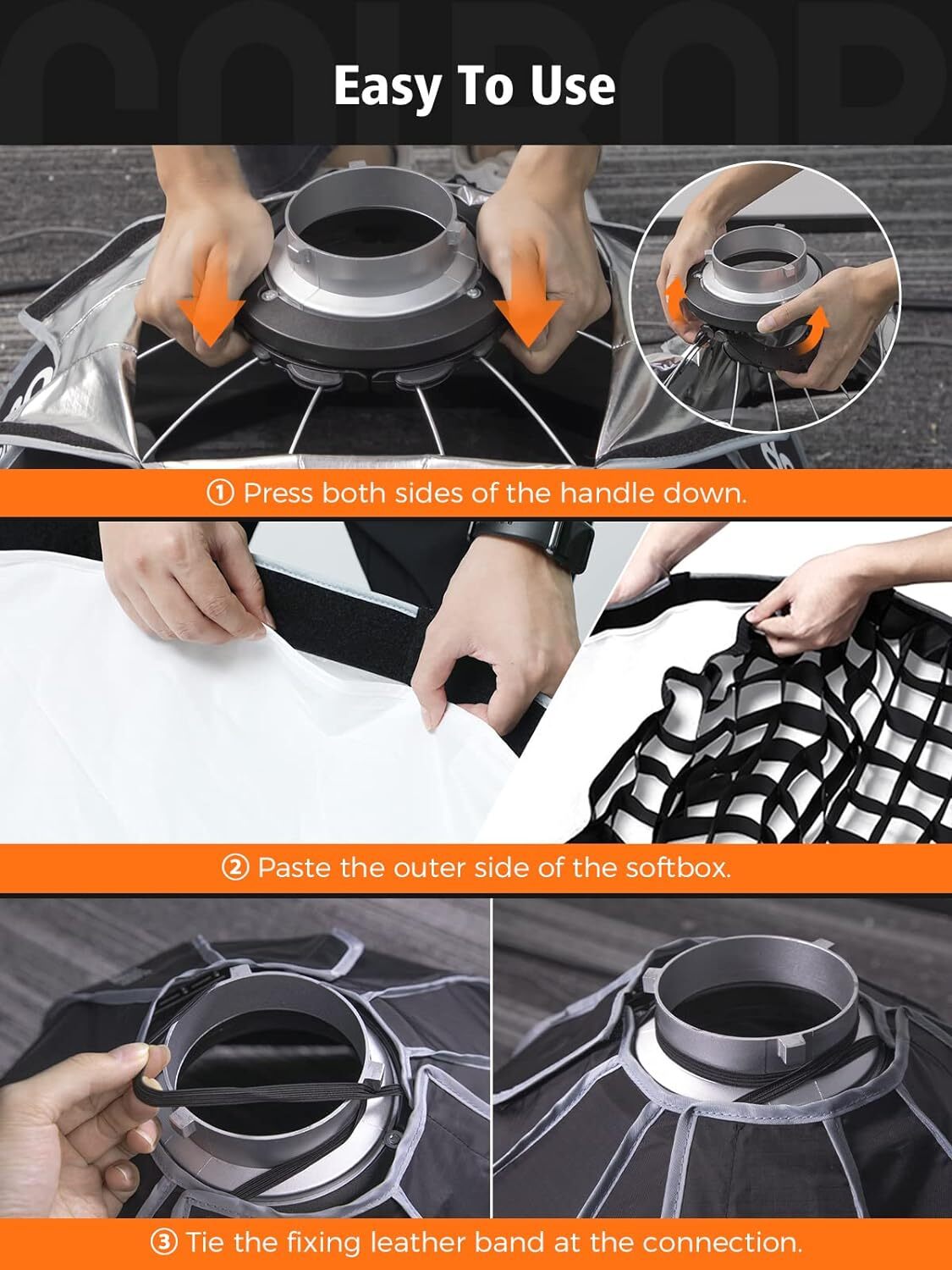 Easy To Use

① Press both sides of the handle down.

② Paste the outer side of the softbox.

③ Tie the fixing leather band at the connection.