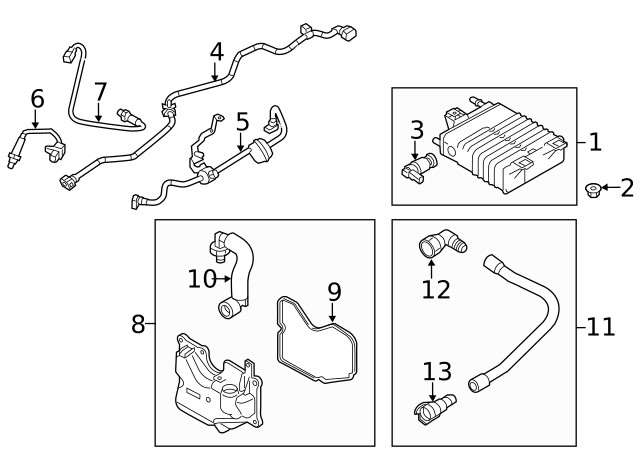 4
7
6
5
3
1
2
10
9
8
12
11
13