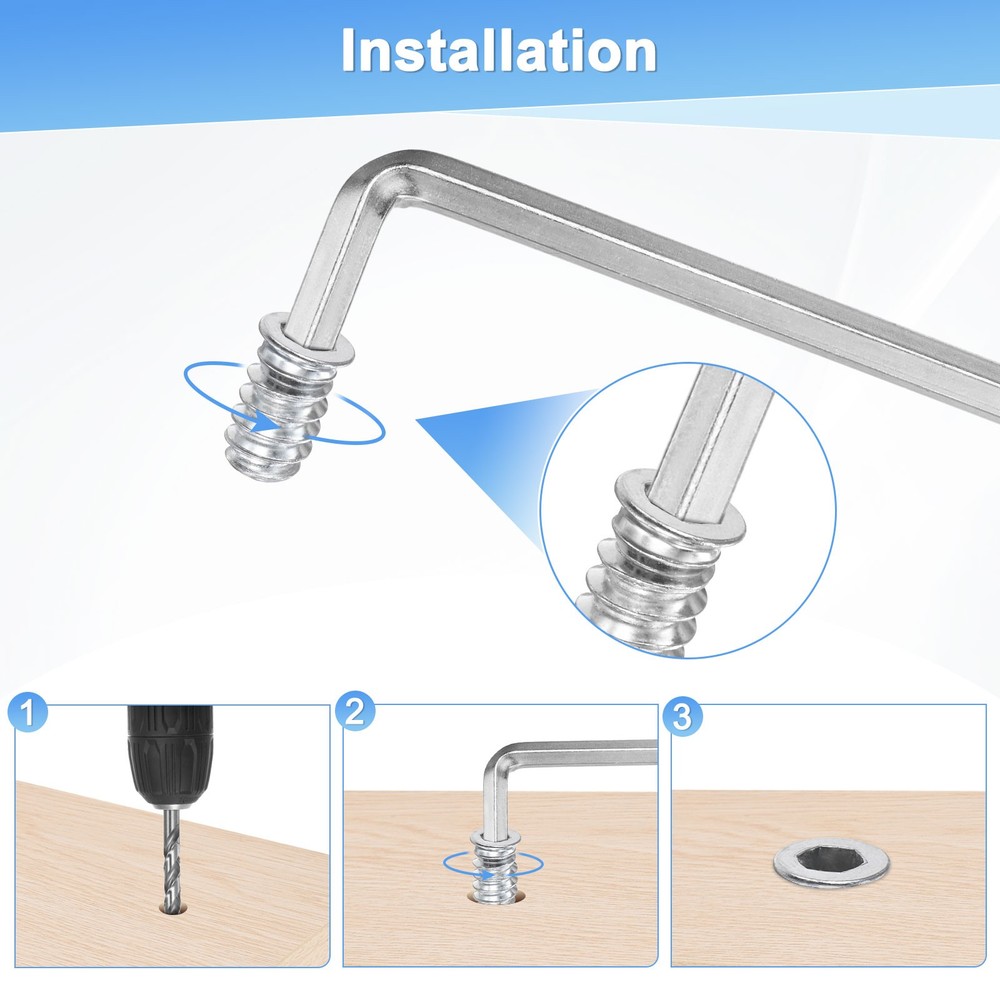 Installation

1

2

3