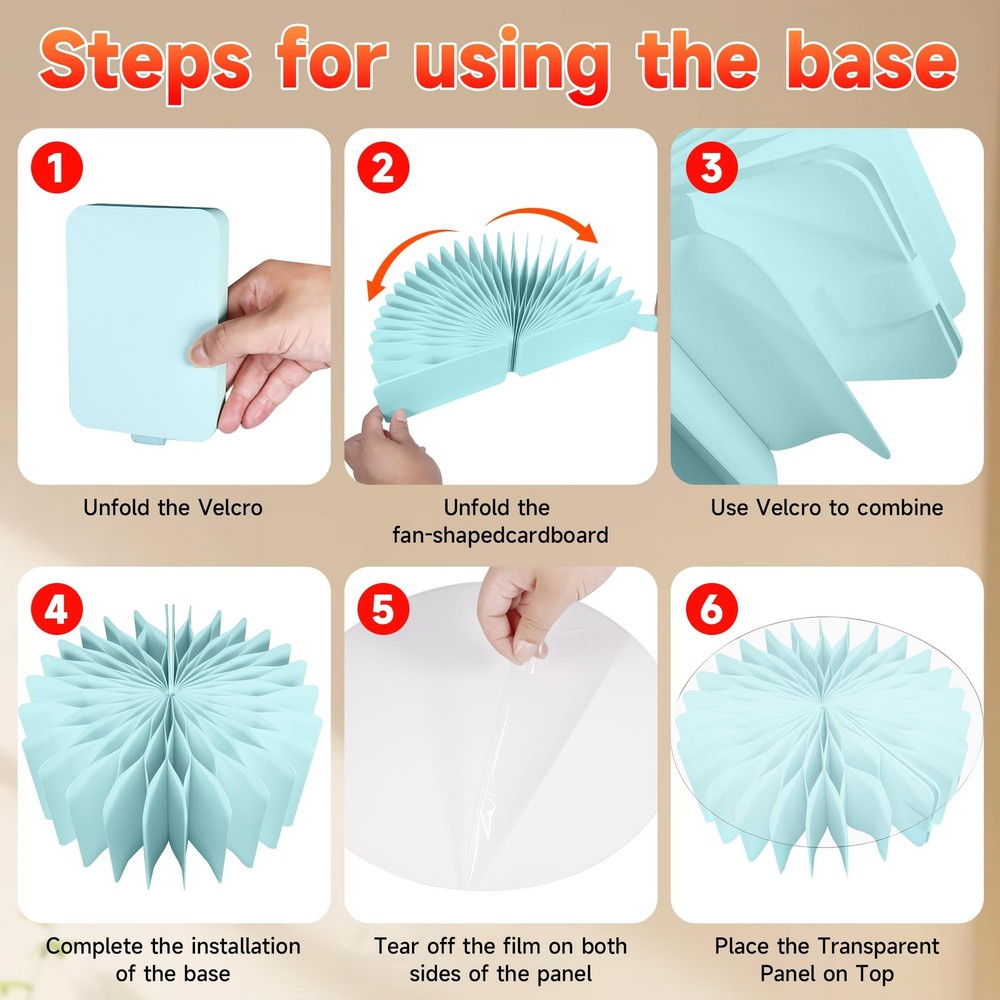 Steps for using the base

1

Unfold the Velcro

2

Unfold the fan-shapedcardboard

3

Use Velcro to combine

4

Complete the installation of the base

5

Tear off the film on both sides of the panel

6

Place the Transparent Panel on Top