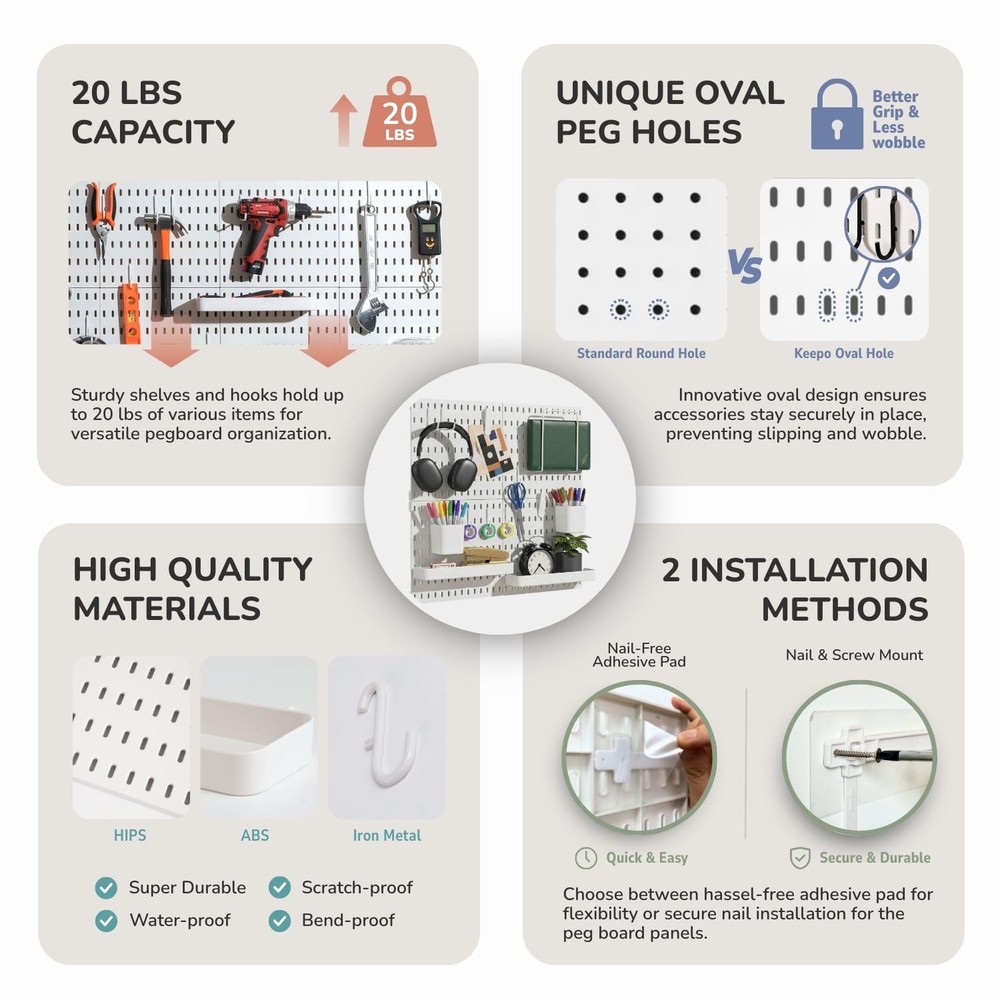 20 LBS CAPACITY

20 LBS

Sturdy shelves and hooks hold up to 20 lbs of various items for versatile pegboard organization.

UNIQUE OVAL PEG HOLES

Better Grip & Less wobble

VS

Standard Round Hole

Keepo Oval Hole

Innovative oval design ensures accessories stay securely in place, preventing slipping and wobble.

HIGH QUALITY MATERIALS

HIPS

ABS

Iron Metal

Super Durable

Scratch-proof

Water-proof

Bend-proof

2 INSTALLATION METHODS

Nail-Free Adhesive Pad

Nail & Screw Mount

Quick & Easy

Secure & Durable

Choose between hassel-free adhesive pad for flexibility or secure nail installation for the peg board panels.