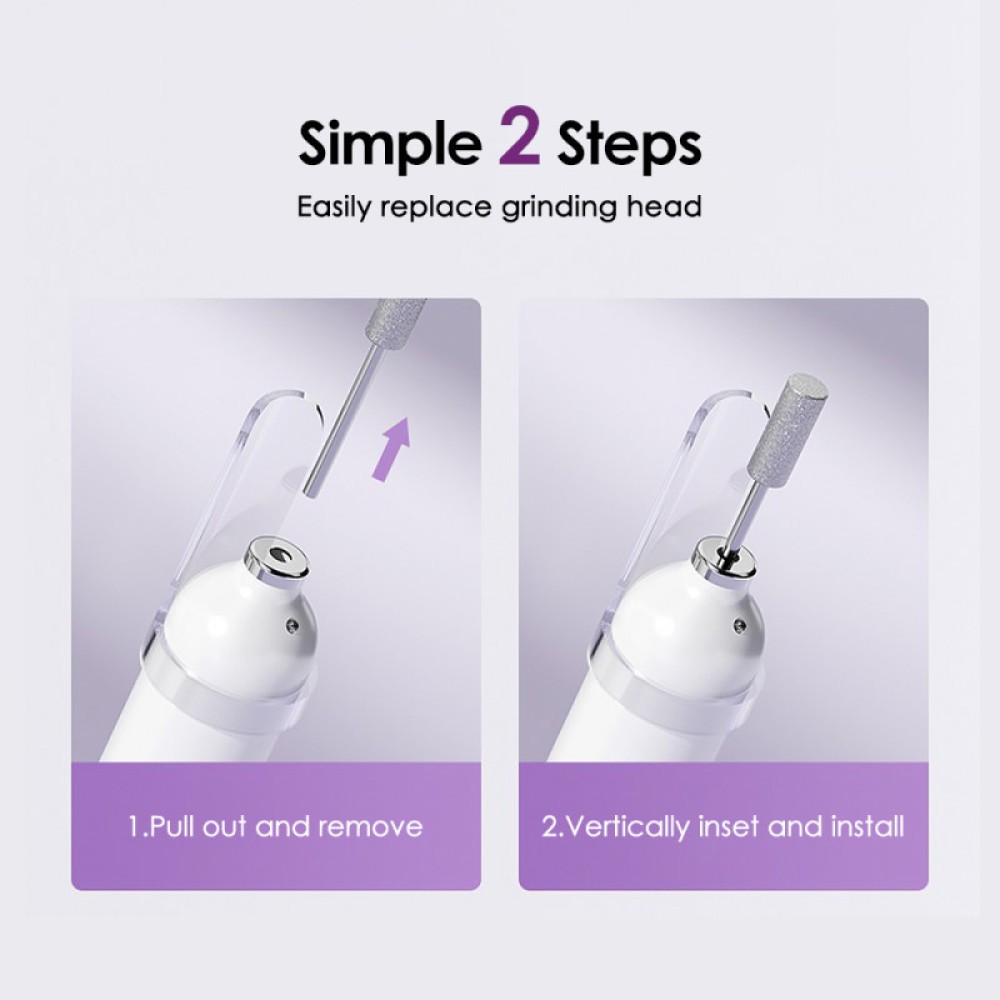 Simple 2 Steps

Easily replace grinding head

1.Pull out and remove

2.Vertically inset and install