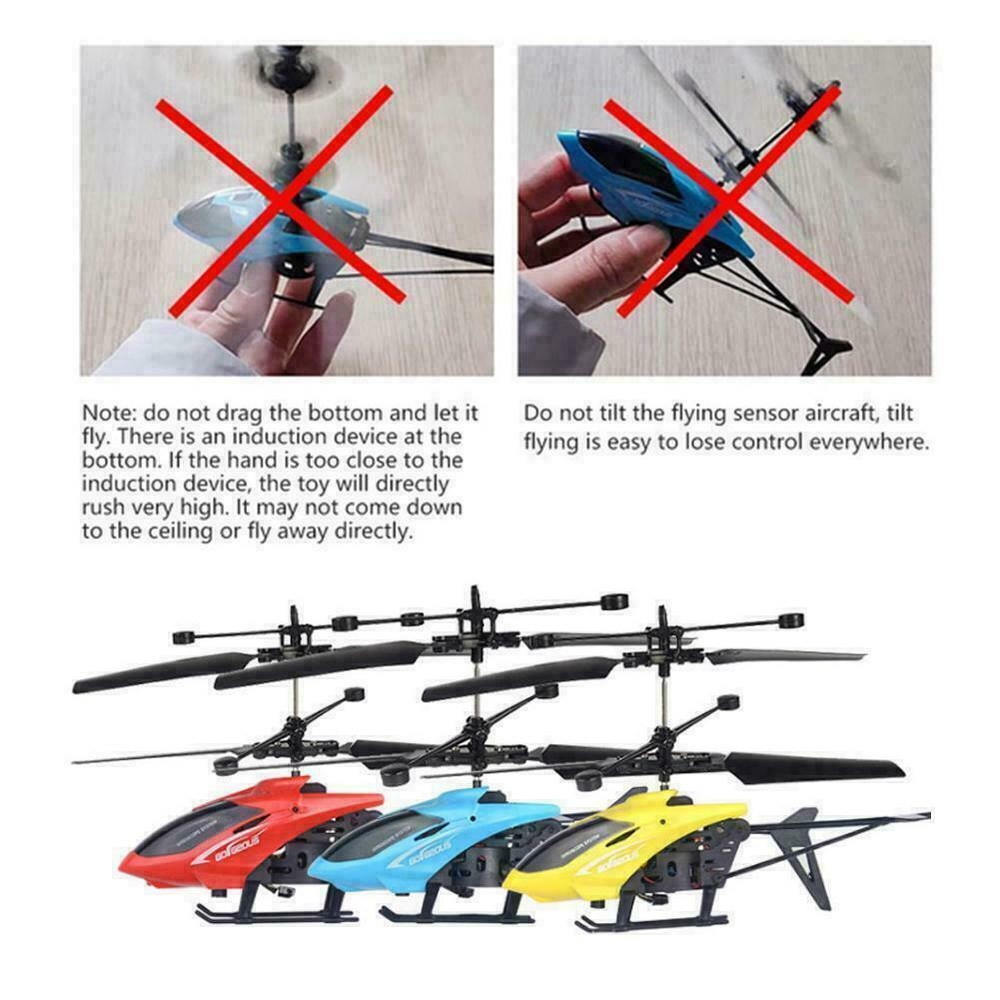 Note: do not drag the bottom and let it fly. There is an induction device at the bottom. If the hand is too close to the induction device, the toy will directly rush very high. It may not come down to the ceiling or fly away directly.

Do not tilt the flying sensor aircraft, tilt flying is easy to lose control everywhere.

GORGEOUS

GORGEOUS

GORGEOUS