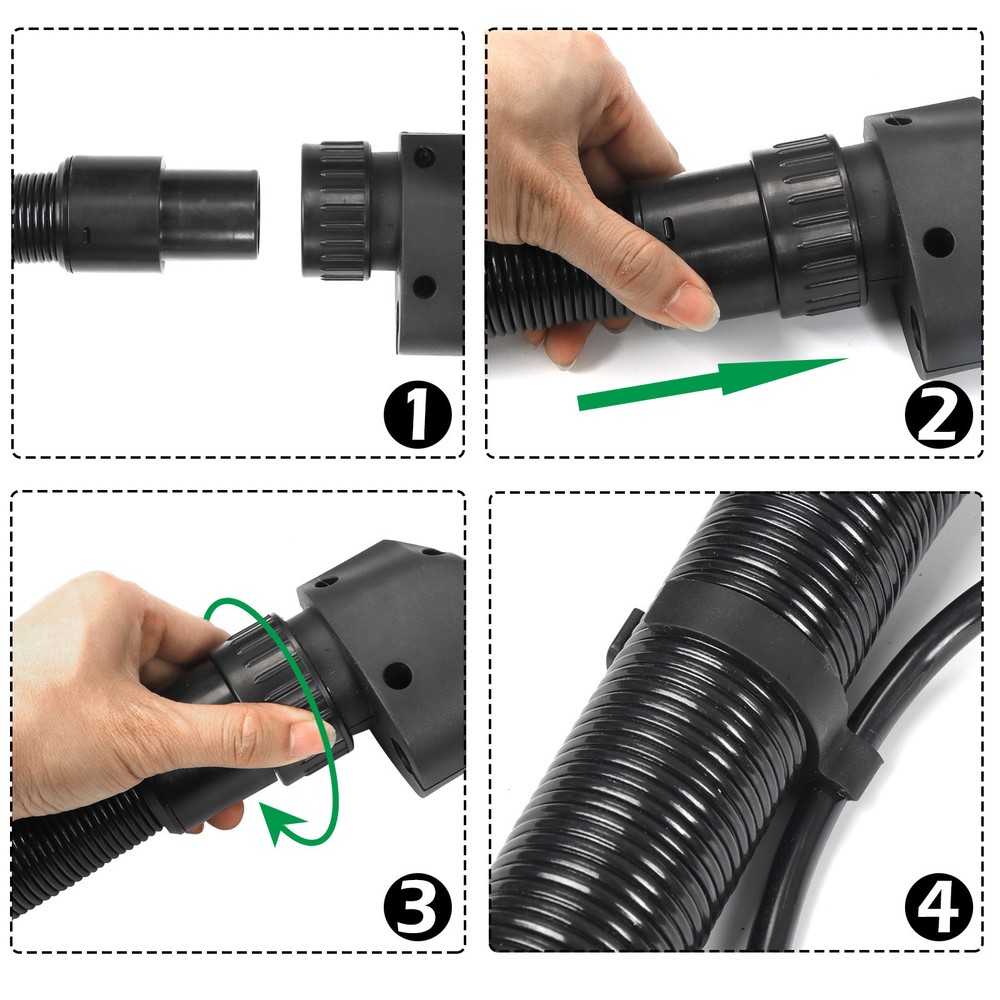 1

2

3

4