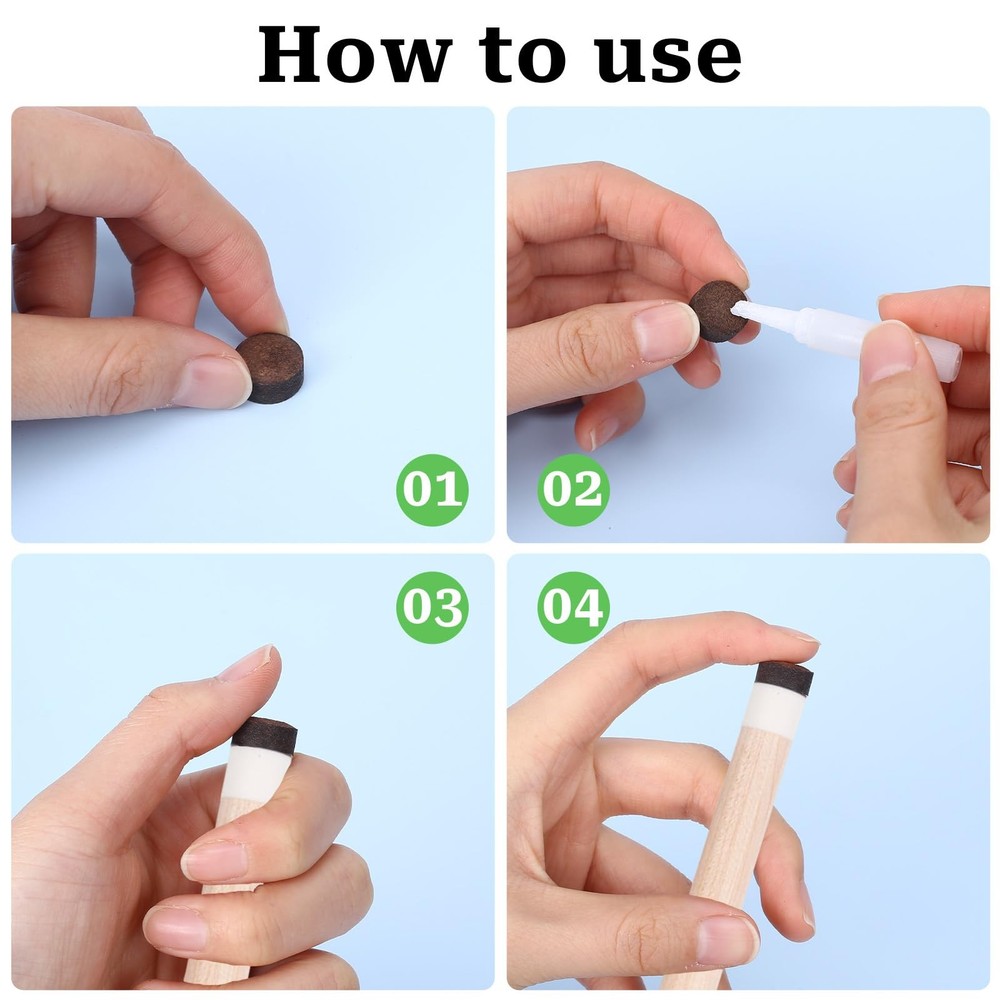 How to use

01

02

03

04