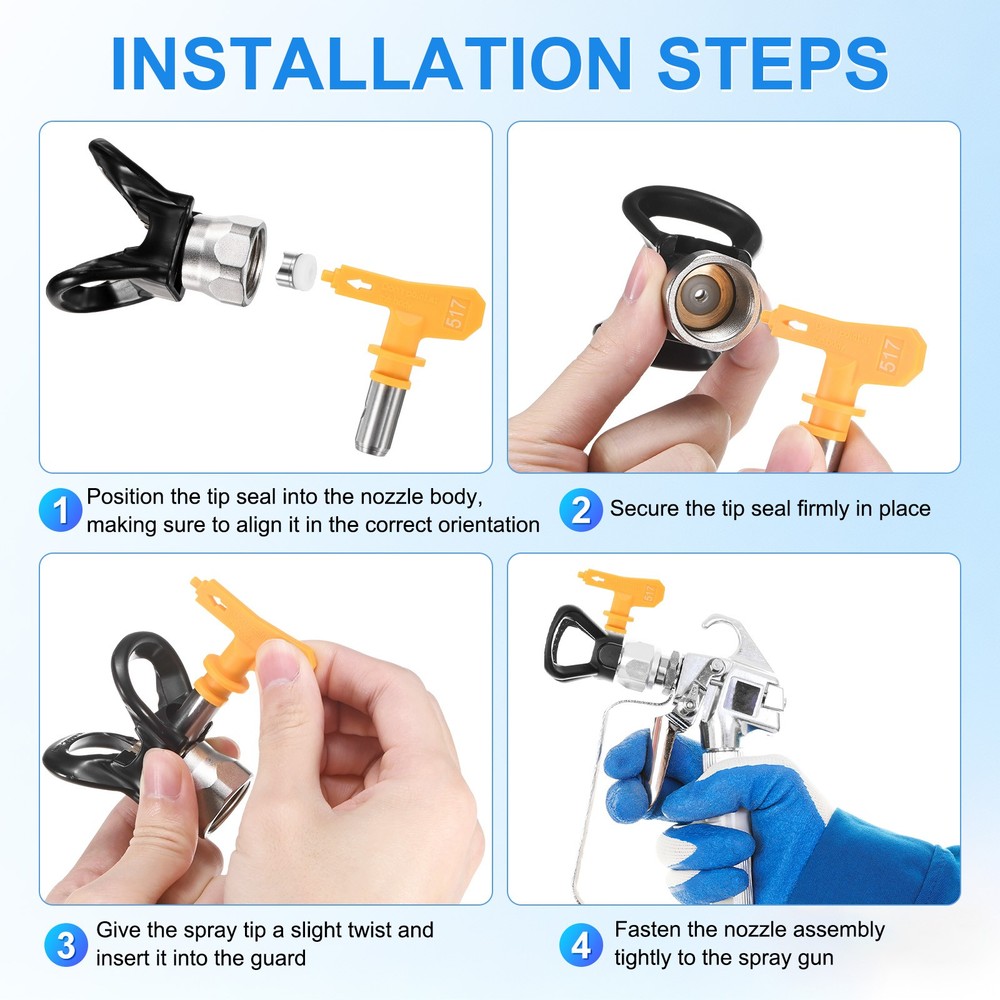 INSTALLATION STEPS

517

517

1 Position the tip seal into the nozzle body, making sure to align it in the correct orientation

2 Secure the tip seal firmly in place

517

3 Give the spray tip a slight twist and insert it into the guard

4 Fasten the nozzle assembly tightly to the spray gun