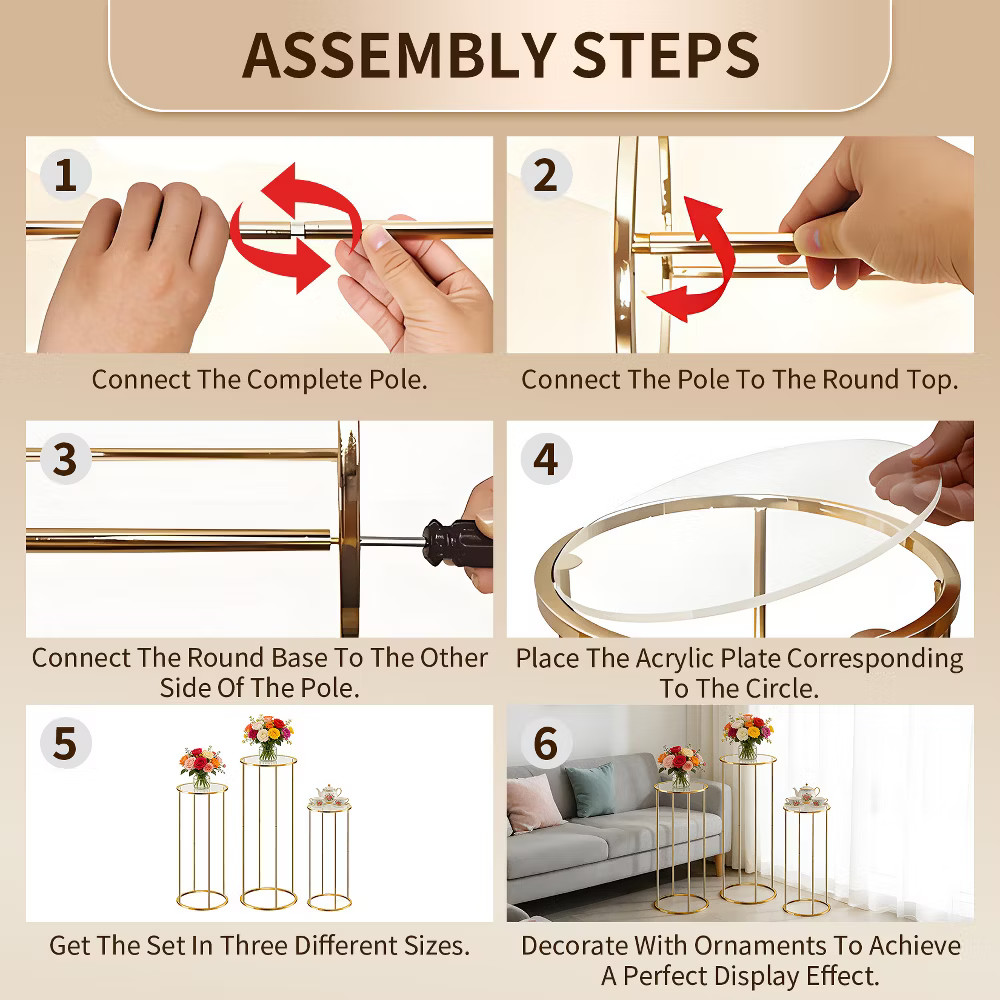 ASSEMBLY STEPS

1
Connect The Complete Pole.

2
Connect The Pole To The Round Top.

3
Connect The Round Base To The Other Side Of The Pole.

4
Place The Acrylic Plate Corresponding To The Circle.

5
Get The Set In Three Different Sizes.

6
Decorate With Ornaments To Achieve A Perfect Display Effect.