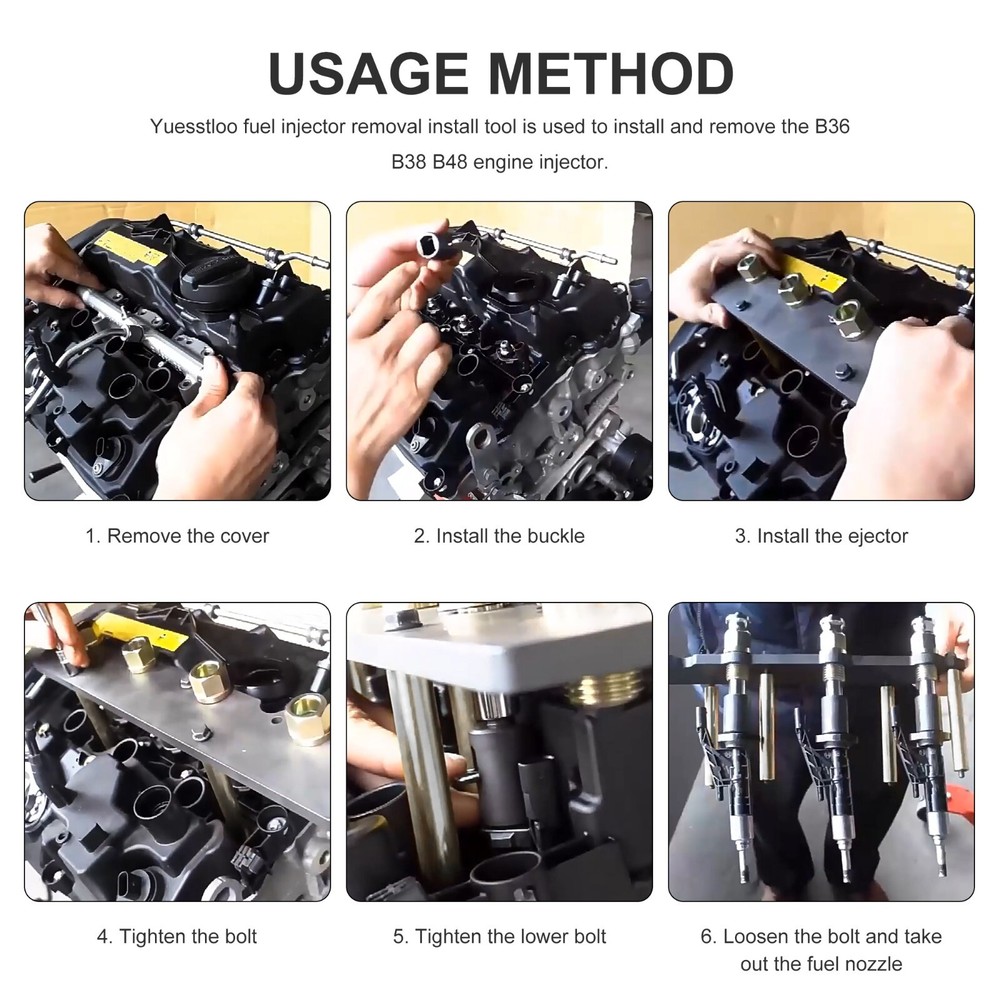 USAGE METHOD

Yuesstloo fuel injector removal install tool is used to install and remove the B36 B38 B48 engine injector.

1. Remove the cover

2. Install the buckle

3. Install the ejector

4. Tighten the bolt

5. Tighten the lower bolt

6. Loosen the bolt and take out the fuel nozzle