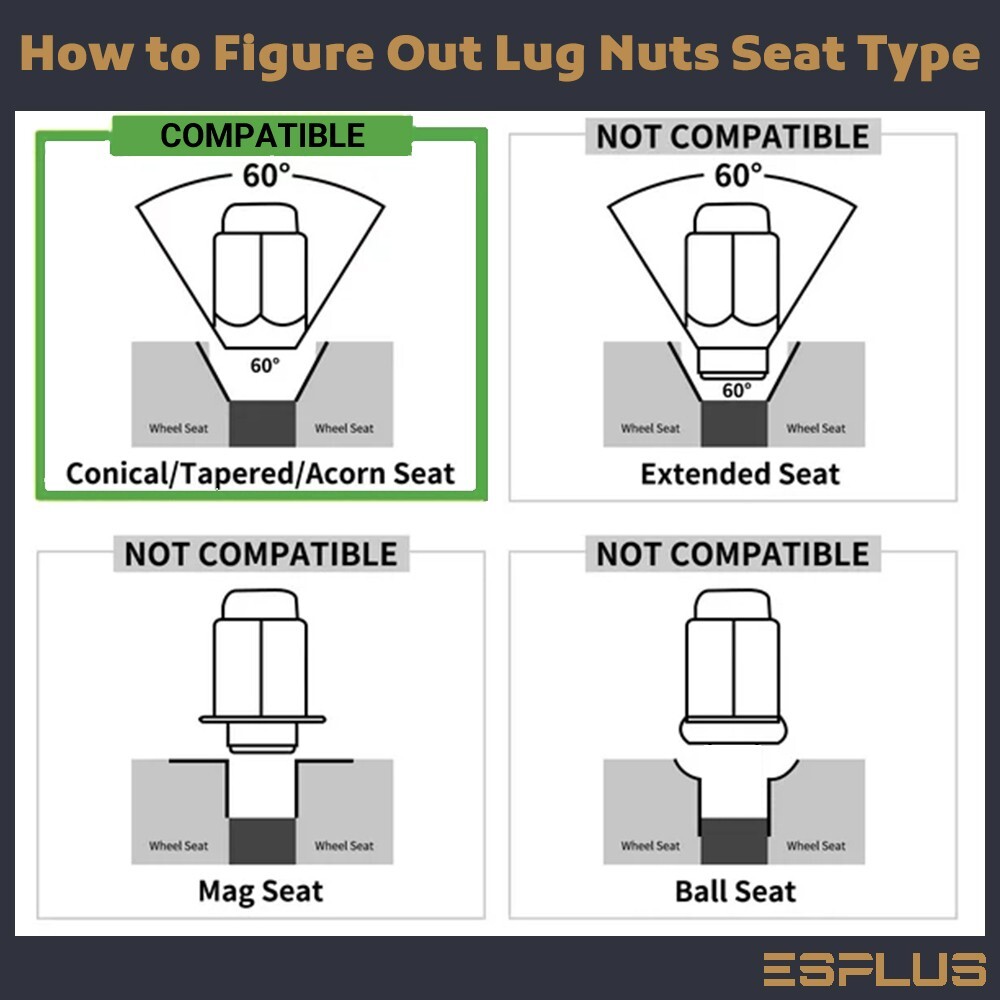 How to Figure Out Lug Nuts Seat Type

COMPATIBLE

60°

60°

Wheel Seat

Wheel Seat

Conical/Tapered/Acorn Seat

NOT COMPATIBLE

60°

60°

Wheel Seat

Wheel Seat

Extended Seat

NOT COMPATIBLE

Wheel Seat

Wheel Seat

Mag Seat

NOT COMPATIBLE

Wheel Seat

Wheel Seat

Ball Seat

ESPLUS