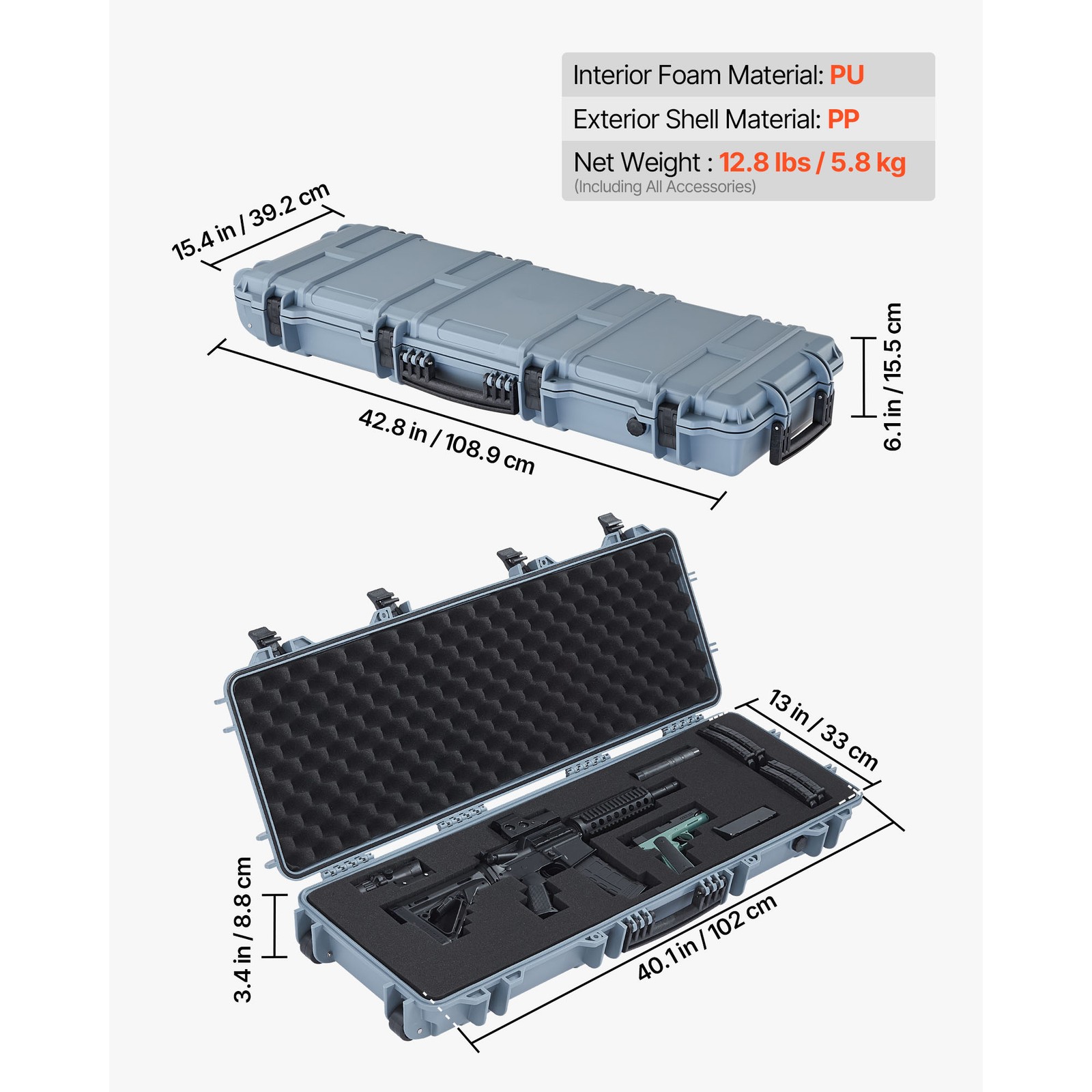 Interior Foam Material: PU
Exterior Shell Material: PP
Net Weight : 12.8 lbs / 5.8 kg
(Including All Accessories)

15.4 in / 39.2 cm

6.1 in / 15.5 cm

42.8 in / 108.9 cm

13 in / 33 cm

3.4 in / 8.8 cm

40.1 in / 102 cm