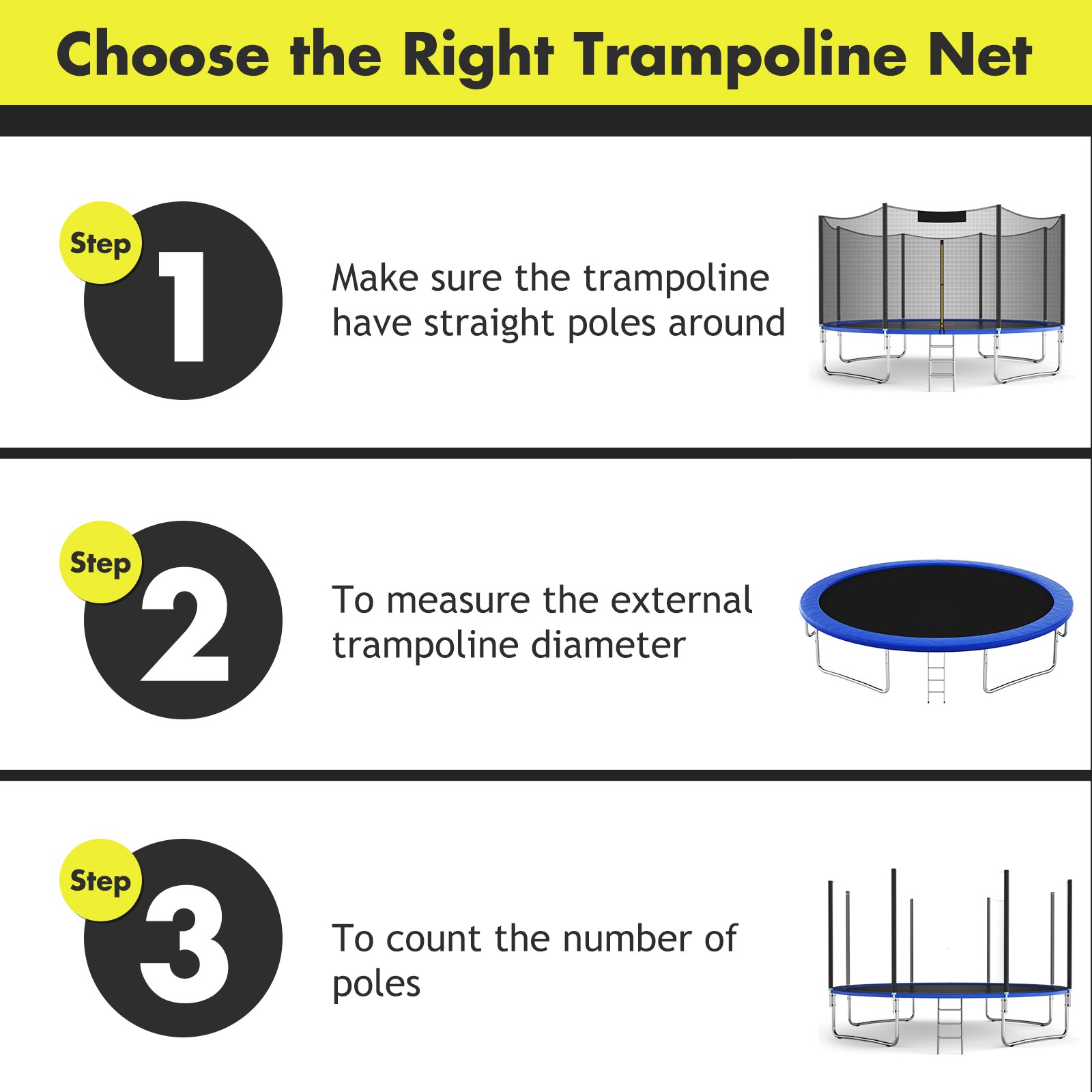 Choose the Right Trampoline Net

Step 1

Make sure the trampoline have straight poles around

Step 2

To measure the external trampoline diameter

Step 3

To count the number of poles