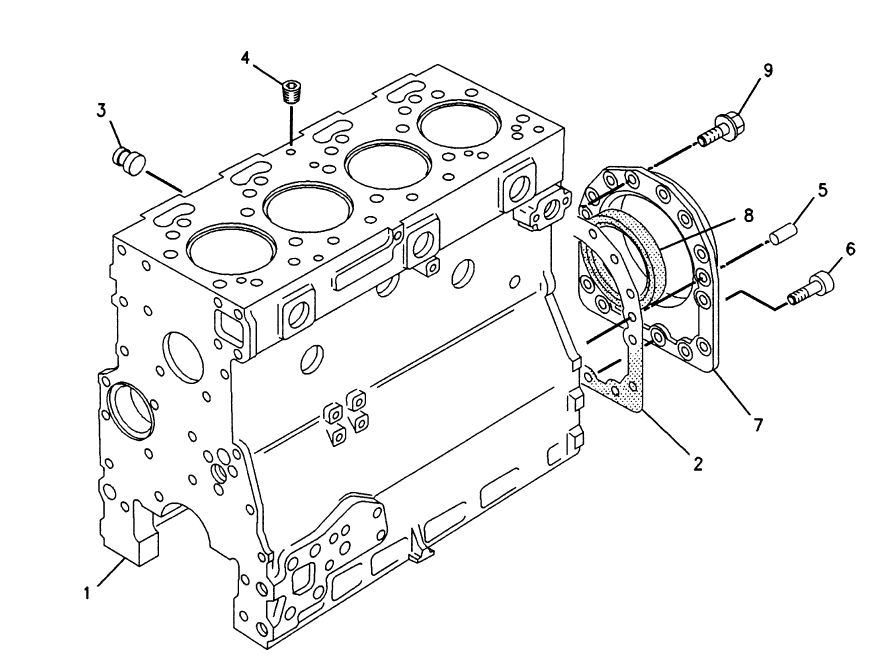 4
3
9
8
5
6
7
2
1