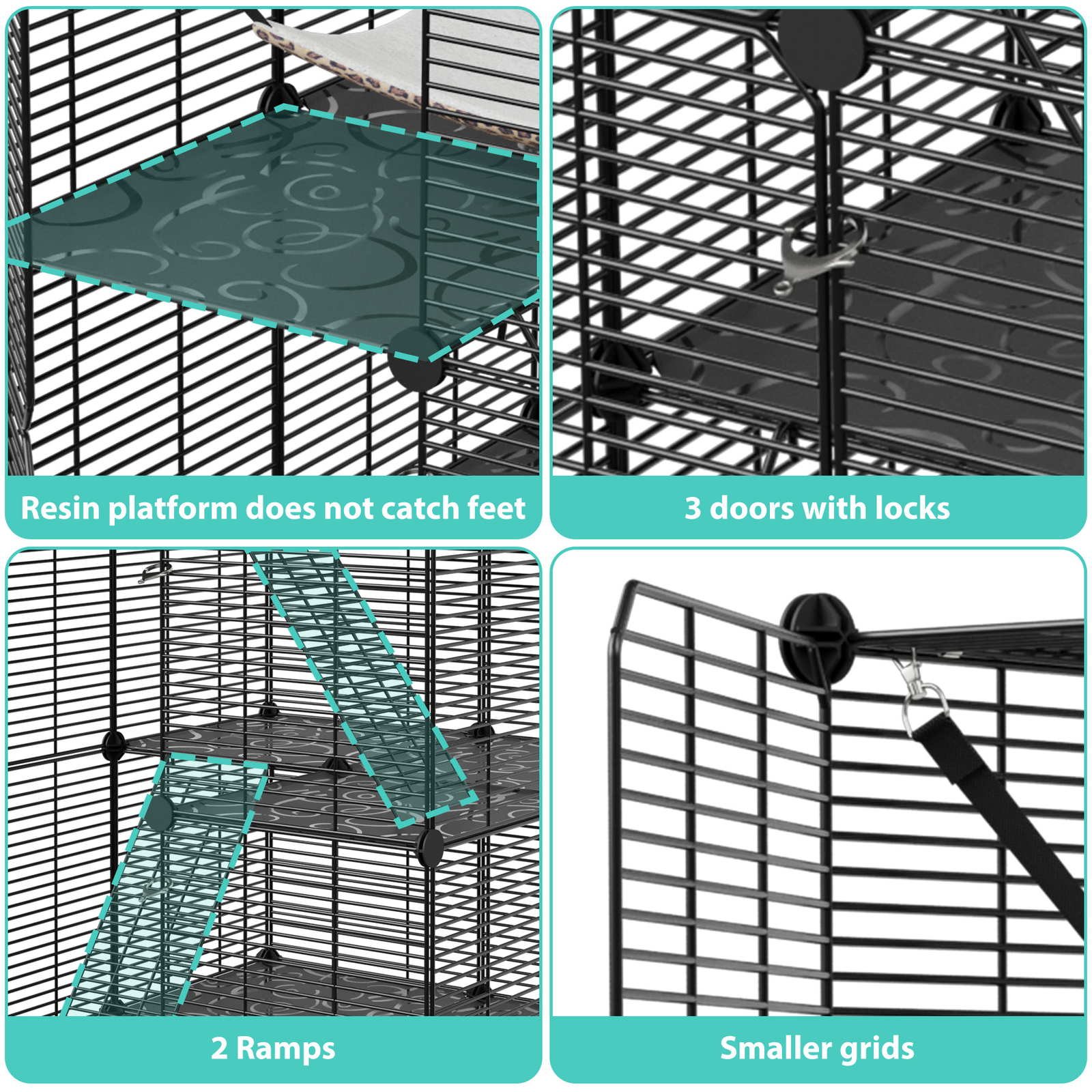 Resin platform does not catch feet

3 doors with locks

2 Ramps

Smaller grids