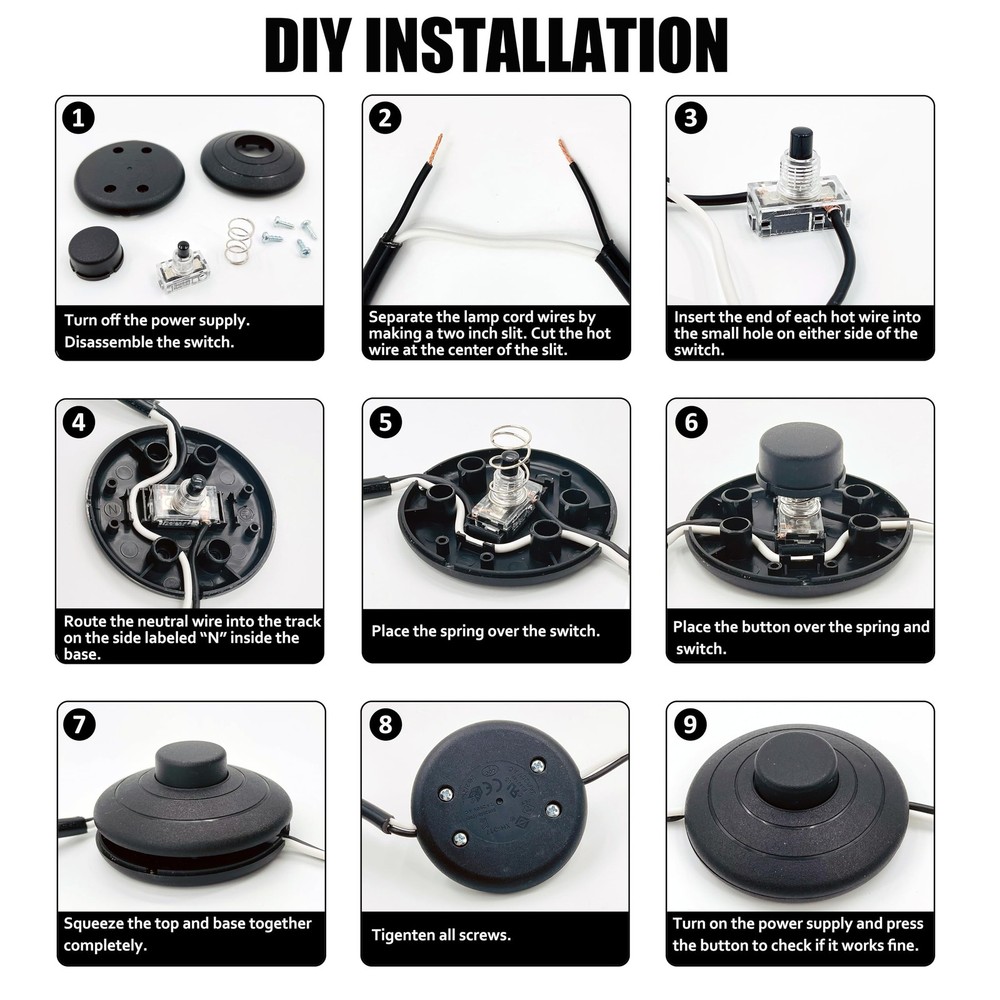 DIY INSTALLATION

1
Turn off the power supply. Disassemble the switch.

2
Separate the lamp cord wires by making a two inch slit. Cut the hot wire at the center of the slit.

3
Insert the end of each hot wire into the small hole on either side of the switch.

4
Route the neutral wire into the track on the side labeled "N" inside the base.

5
Place the spring over the switch.

6
Place the button over the spring and switch.

7
Squeeze the top and base together completely.

8
Tigenten all screws.

9
Turn on the power supply and press the button to check if it works fine.