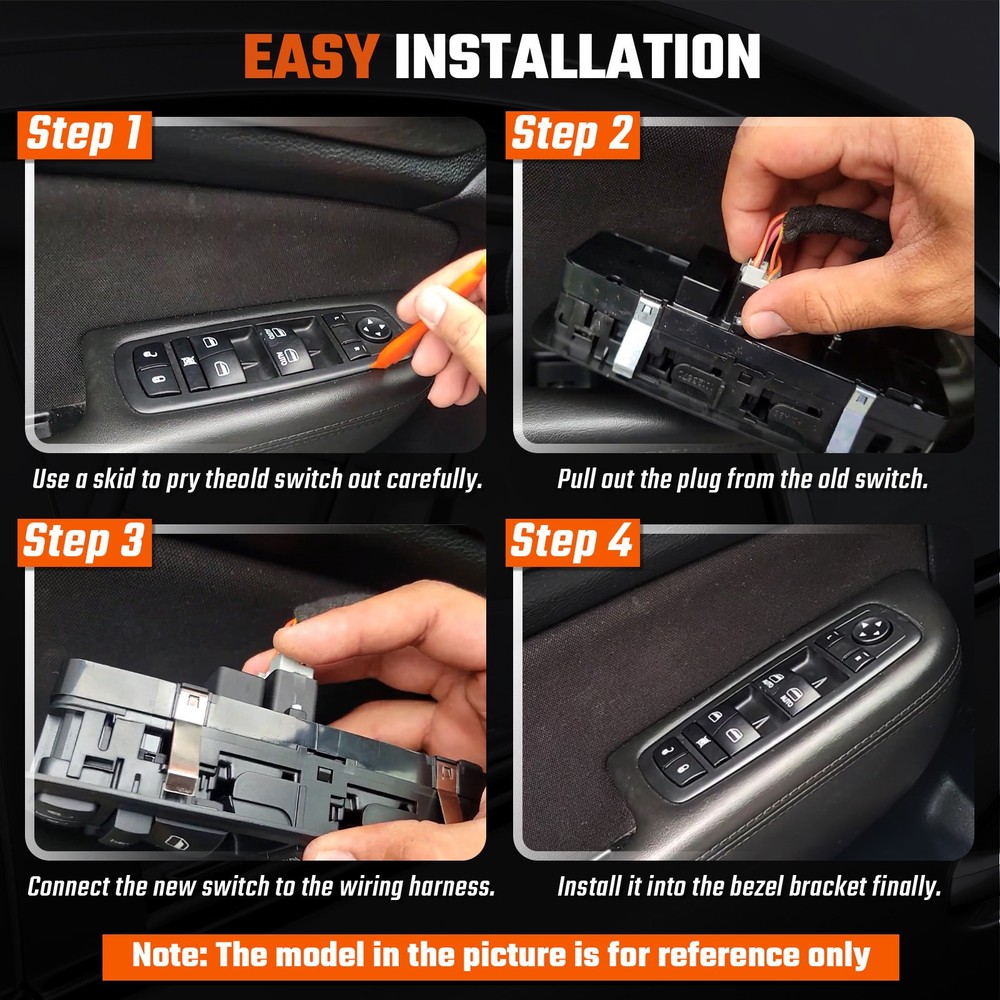 EASY INSTALLATION

Step 1

Use a skid to pry theold switch out carefully.

Step 2

Pull out the plug from the old switch.

Step 3

Connect the new switch to the wiring harness.

Step 4

Install it into the bezel bracket finally.

Note: The model in the picture is for reference only