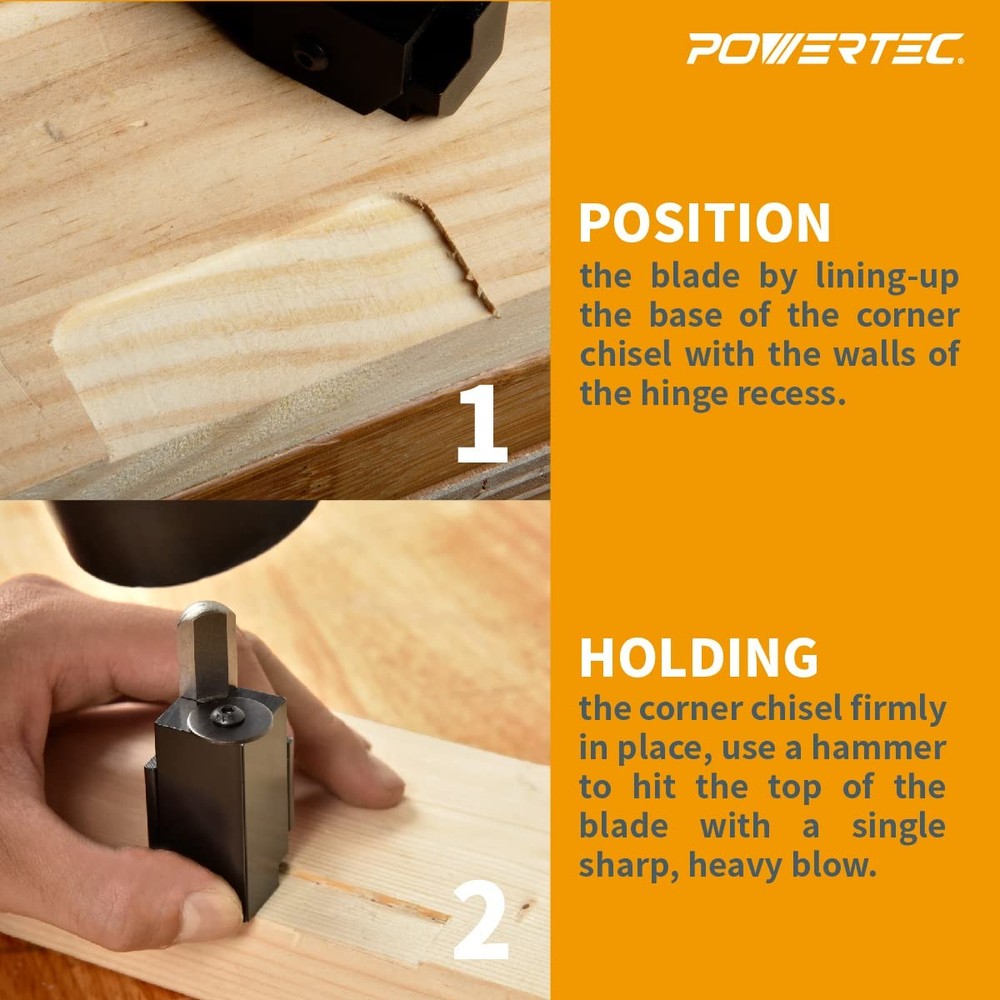 POWERTEC.

1

POSITION
the blade by lining-up the base of the corner chisel with the walls of the hinge recess.

2

HOLDING
the corner chisel firmly in place, use a hammer to hit the top of the blade with a single sharp, heavy blow.