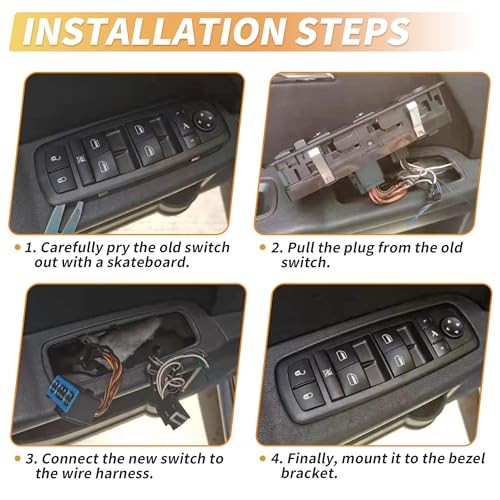 INSTALLATION STEPS

1. Carefully pry the old switch out with a skateboard.

2. Pull the plug from the old switch.

3. Connect the new switch to the wire harness.

4. Finally, mount it to the bezel bracket.