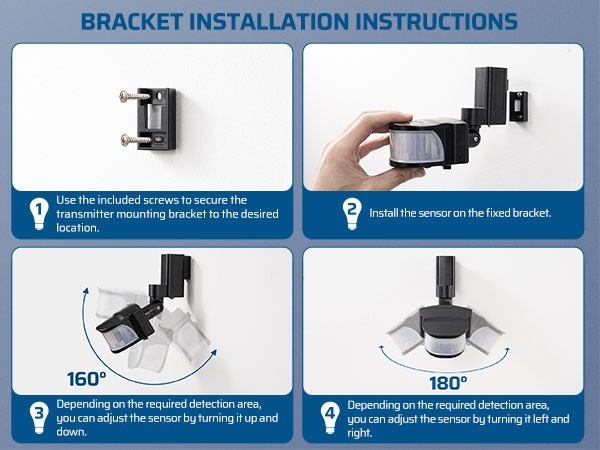 BRACKET INSTALLATION INSTRUCTIONS

1 Use the included screws to secure the transmitter mounting bracket to the desired location.

2 Install the sensor on the fixed bracket.

160°

3 Depending on the required detection area, you can adjust the sensor by turning it up and down.

180°

4 Depending on the required detection area, you can adjust the sensor by turning it left and right.