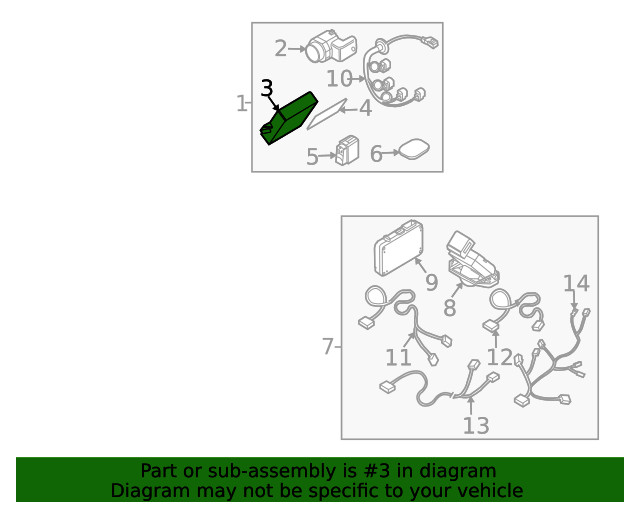 2
10
3
1
4
5
6
9
8
14
7
11
12
13

Part or sub-assembly is #3 in diagram
Diagram may not be specific to your vehicle