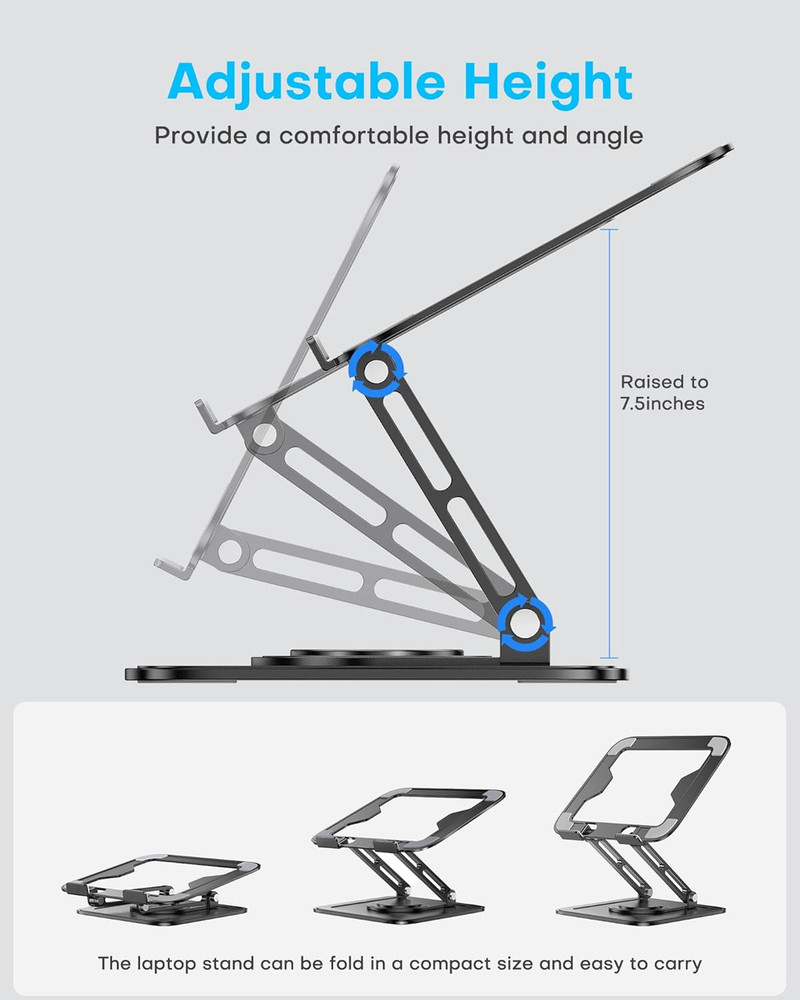 Adjustable Height

Provide a comfortable height and angle

Raised to 7.5inches

The laptop stand can be fold in a compact size and easy to carry