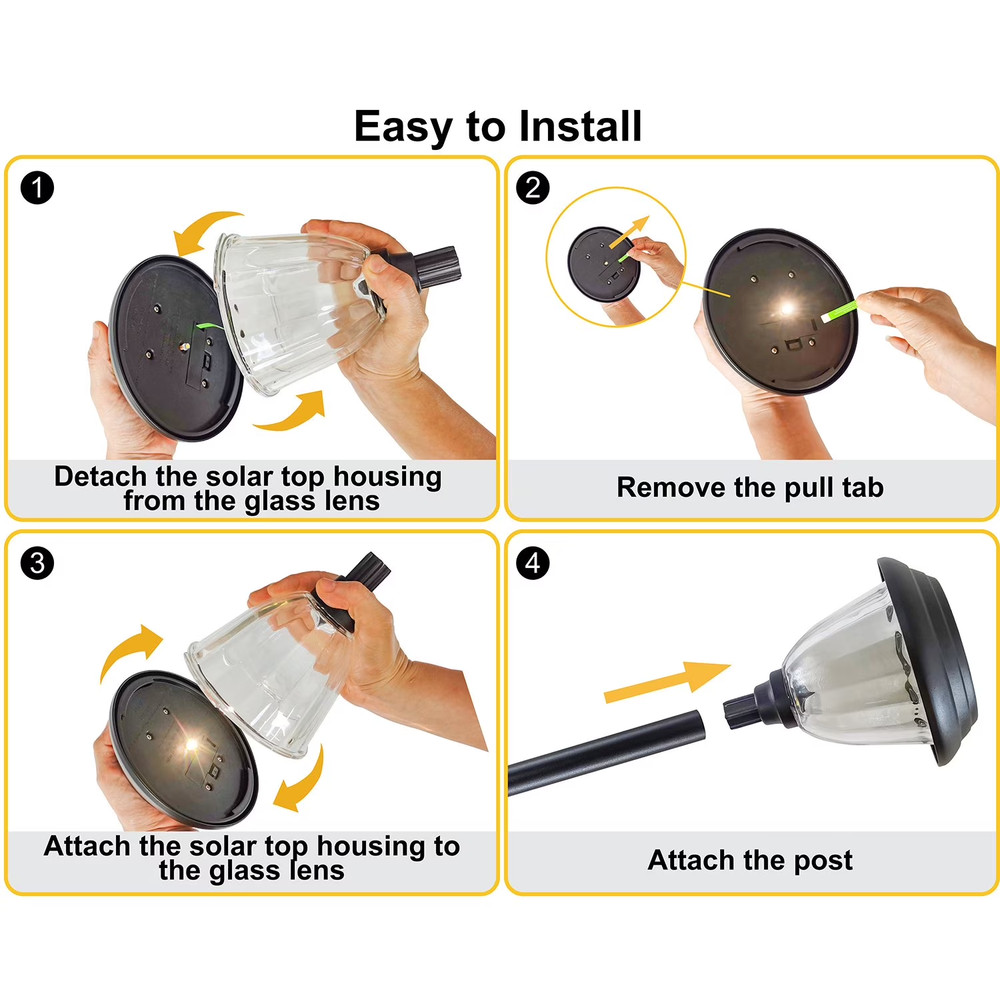 Easy to Install

1

Detach the solar top housing from the glass lens

2

Remove the pull tab

3

Attach the solar top housing to the glass lens

4

Attach the post