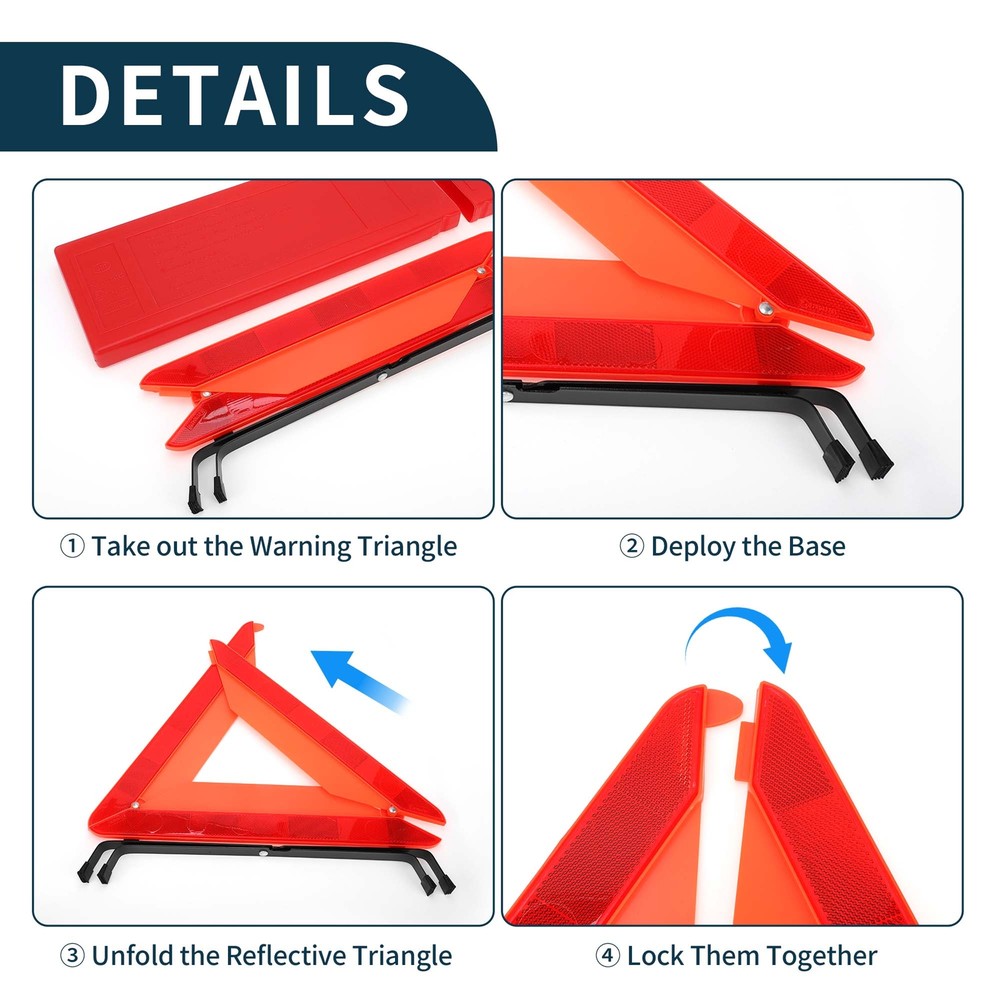 DETAILS

① Take out the Warning Triangle

② Deploy the Base

③ Unfold the Reflective Triangle

④ Lock Them Together