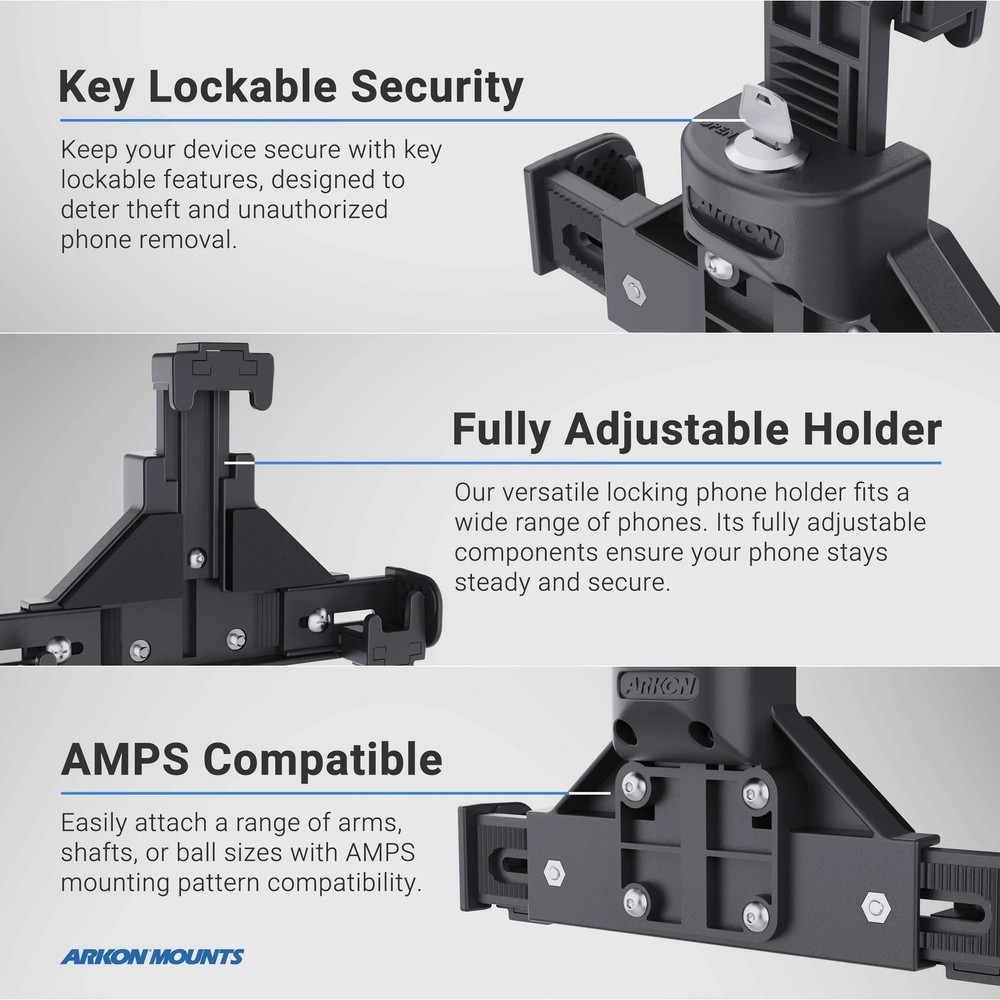 Key Lockable Security

Keep your device secure with key lockable features, designed to deter theft and unauthorized phone removal.

OPEN

ARKON

Fully Adjustable Holder

Our versatile locking phone holder fits a wide range of phones. Its fully adjustable components ensure your phone stays steady and secure.

ARKON

AMPS Compatible

Easily attach a range of arms, shafts, or ball sizes with AMPS mounting pattern compatibility.

ARKON MOUNTS