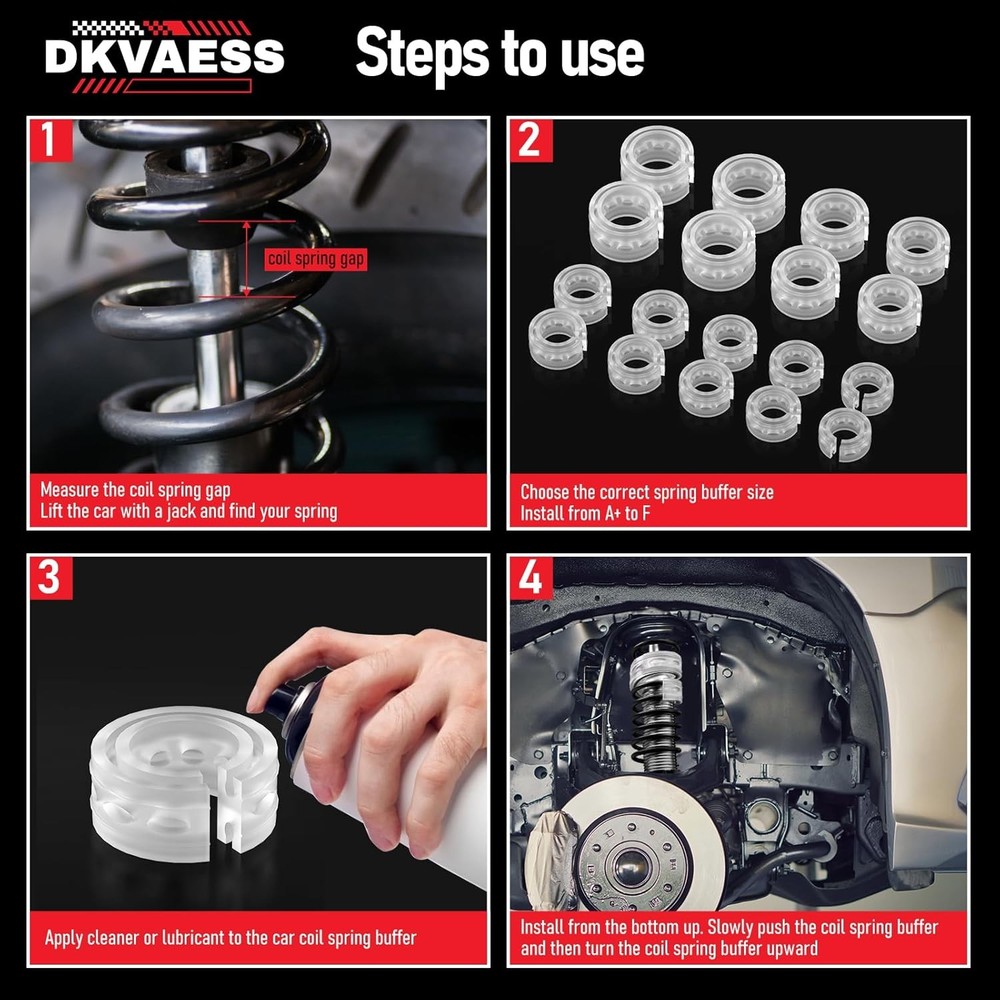 DKVAESS

Steps to use

1

coil spring gap

Measure the coil spring gap
Lift the car with a jack and find your spring

2

Choose the correct spring buffer size
Install from A+ to F

3

Apply cleaner or lubricant to the car coil spring buffer

4

Install from the bottom up. Slowly push the coil spring buffer and then turn the coil spring buffer upward