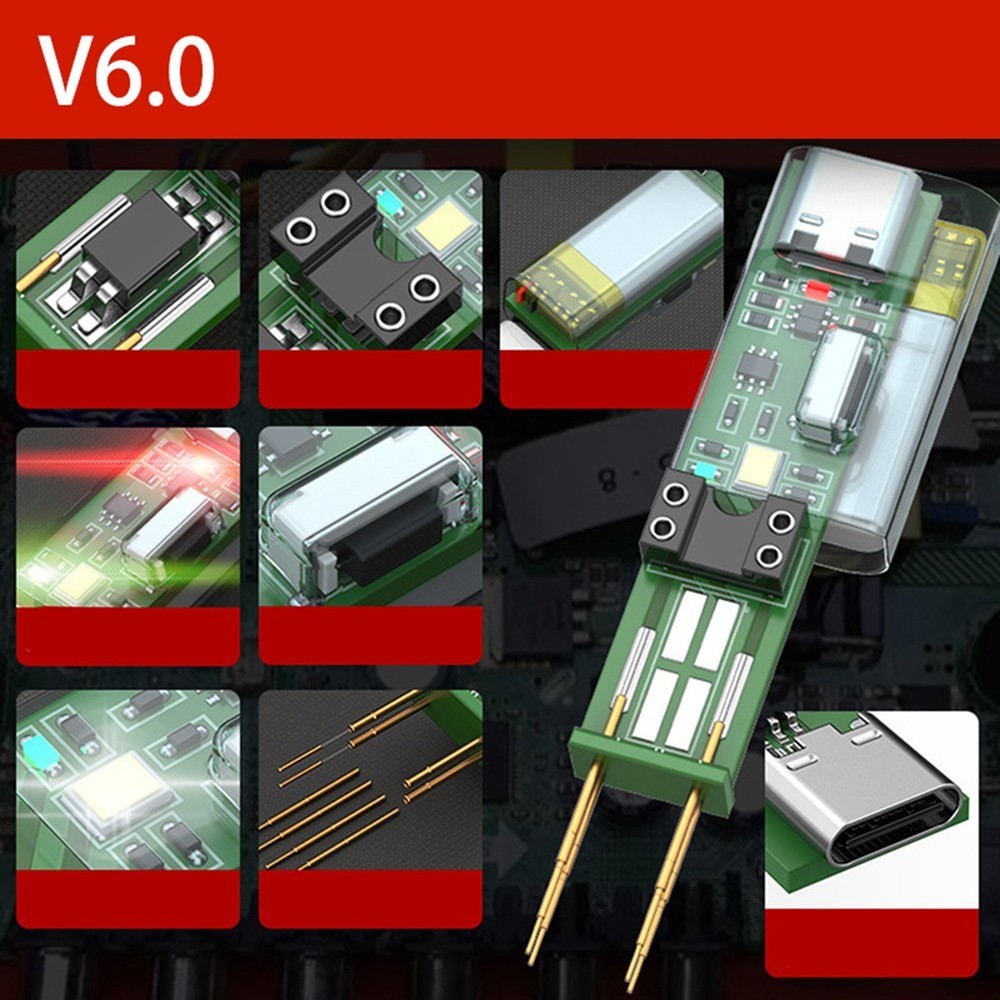 V6.0