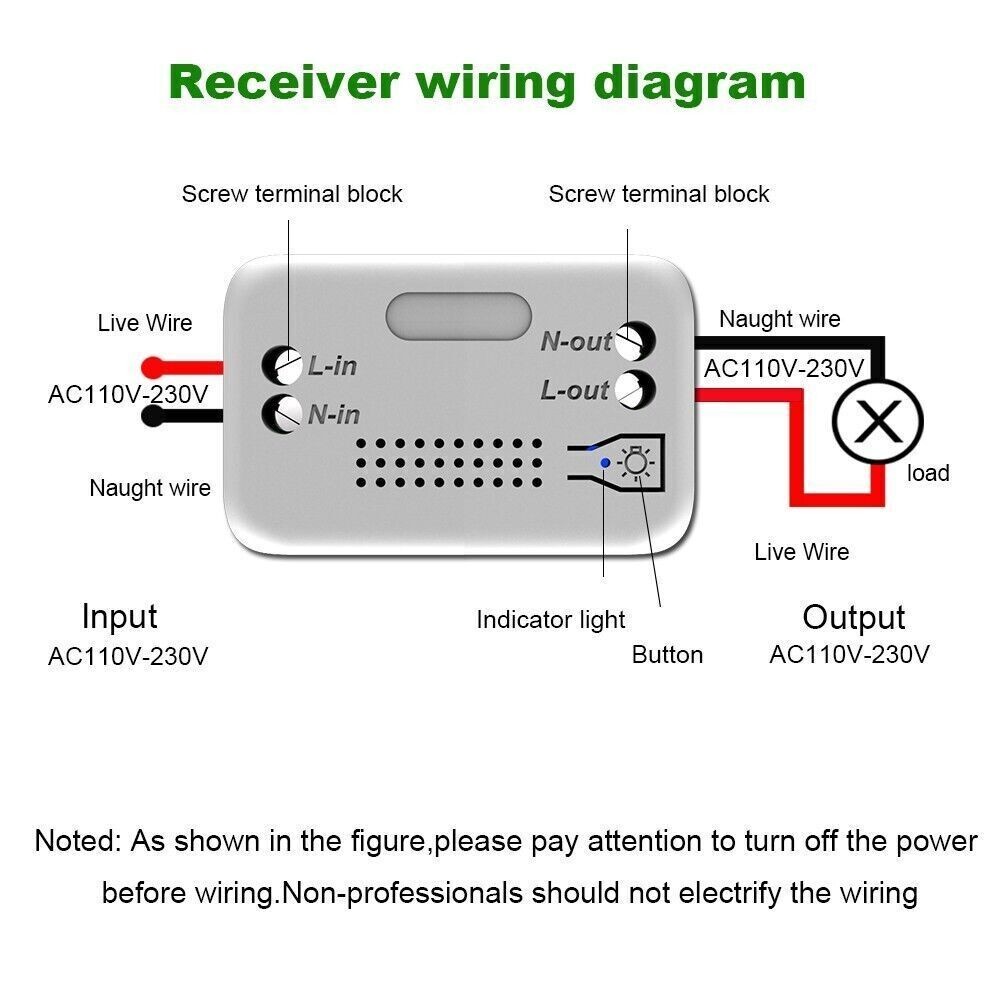 Receiver wiring diagram

Screw terminal block

Screw terminal block

Live Wire

AC110V-230V

Naught wire

L-in

N-in

N-out

L-out

Naught wire

AC110V-230V

load

Live Wire

Input
AC110V-230V

Indicator light

Button

Output
AC110V-230V

Noted: As shown in the figure,please pay attention to turn off the power before wiring.Non-professionals should not electrify the wiring