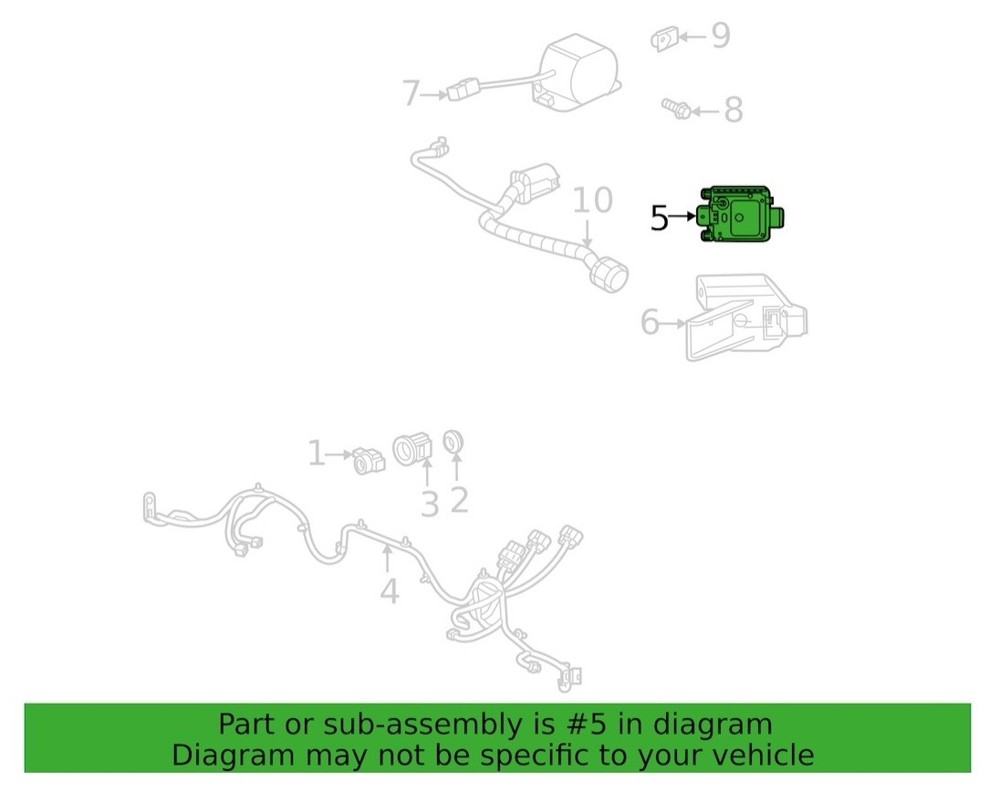 9
7
8
10
5
6
1
3
2
4

Part or sub-assembly is #5 in diagram
Diagram may not be specific to your vehicle