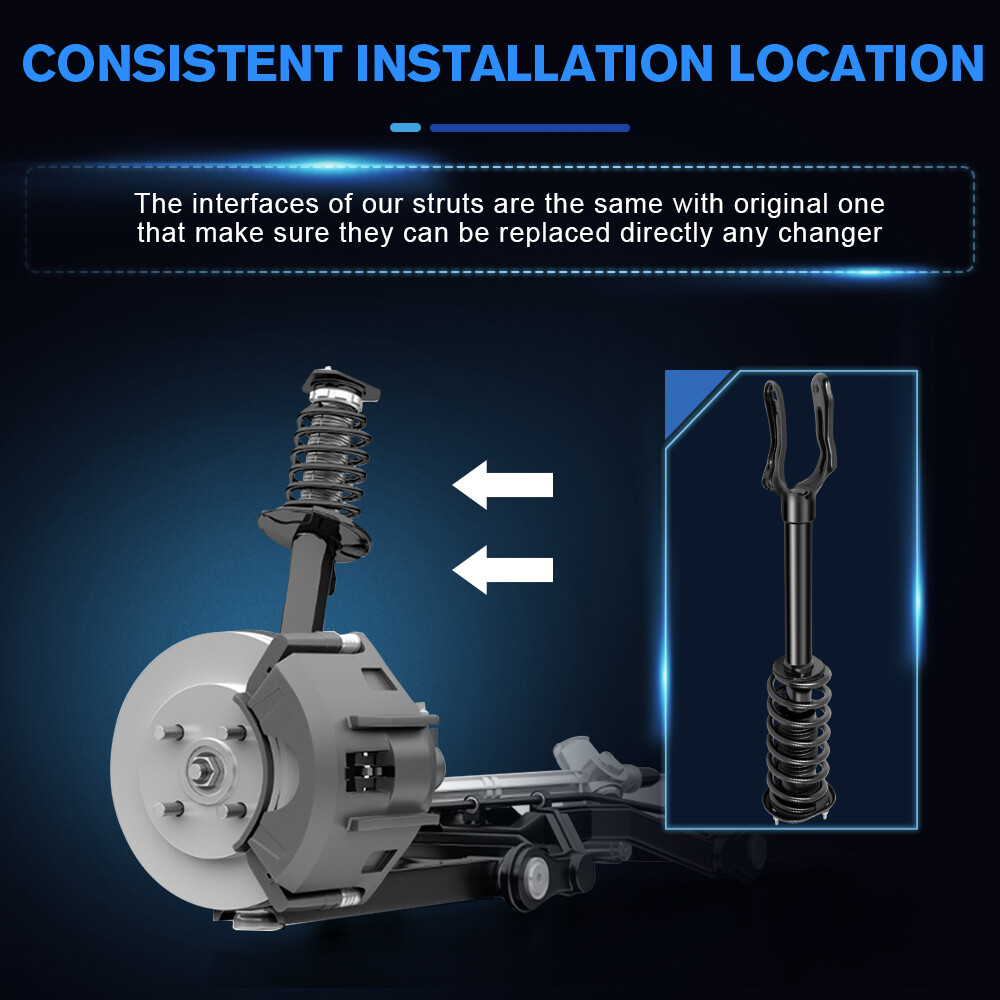 CONSISTENT INSTALLATION LOCATION

The interfaces of our struts are the same with original one that make sure they can be replaced directly any changer