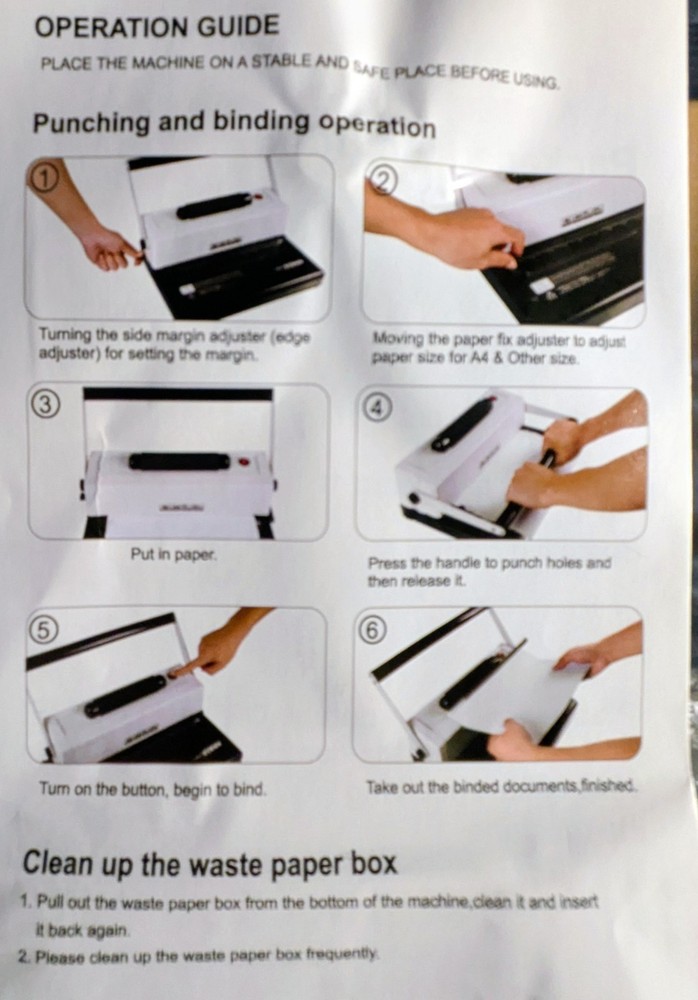 OPERATION GUIDE

PLACE THE MACHINE ON A STABLE AND SAFE PLACE BEFORE USING.

Punching and binding operation

①

Turning the side margin adjuster (edge adjuster) for setting the margin.

②

Moving the paper fix adjuster to adjust paper size for A4 & Other size.

③

Put in paper.

④

Press the handle to punch holes and then release it.

⑤

Turn on the button, begin to bind.

⑥

Take out the binded documents,finished.

Clean up the waste paper box

1. Pull out the waste paper box from the bottom of the machine,clean it and insert it back again.

2. Please clean up the waste paper box frequently.