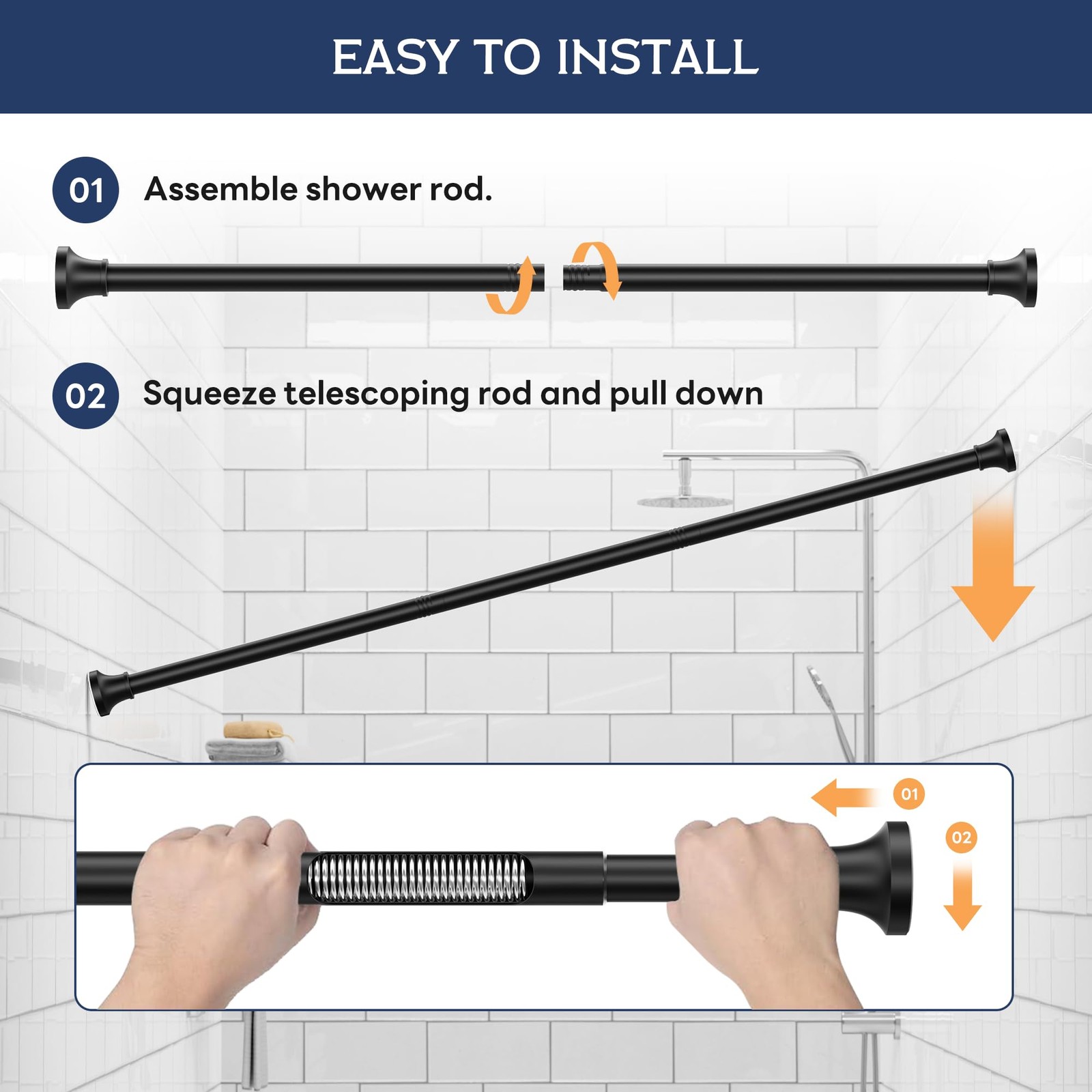 EASY TO INSTALL

01 Assemble shower rod.

02 Squeeze telescoping rod and pull down

01

02