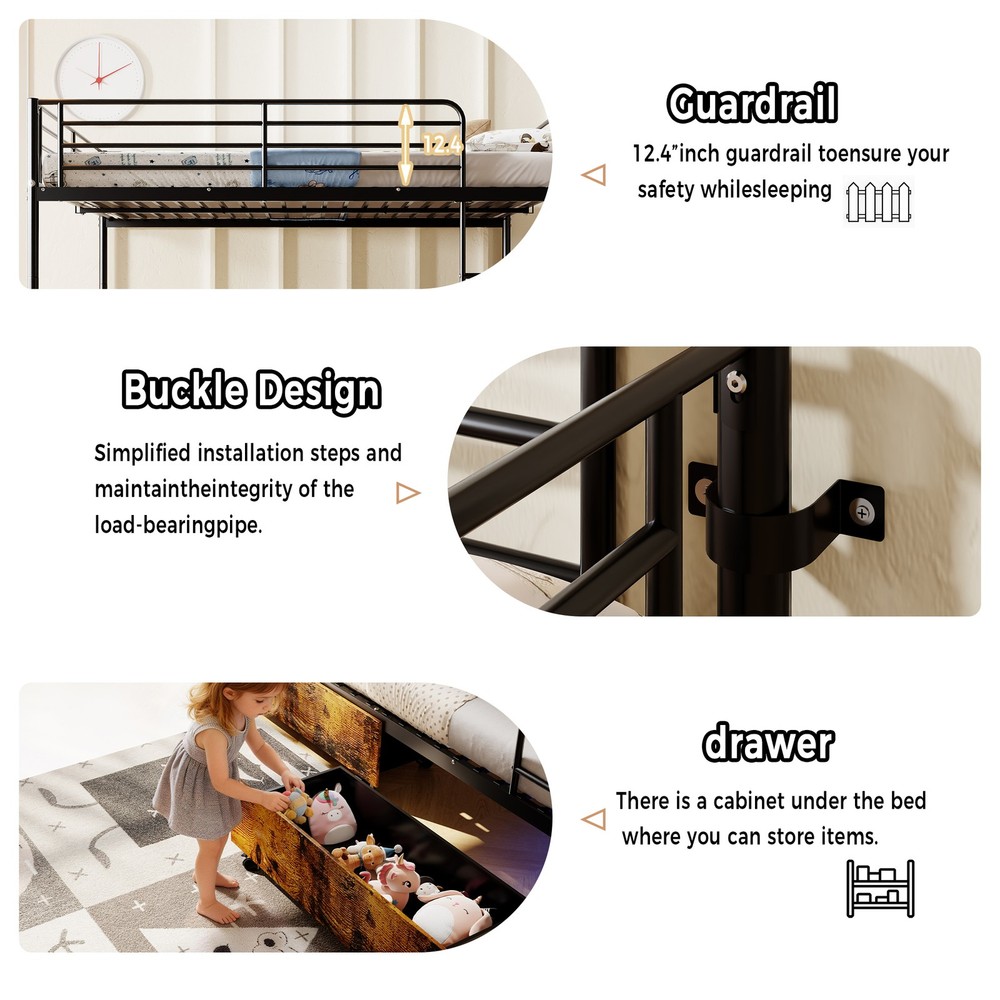 12.4

Guardrail

12.4"inch guardrail toensure your safety whilesleeping

Buckle Design

Simplified installation steps and maintaintheintegrity of the load-bearingpipe.

drawer

There is a cabinet under the bed where you can store items.