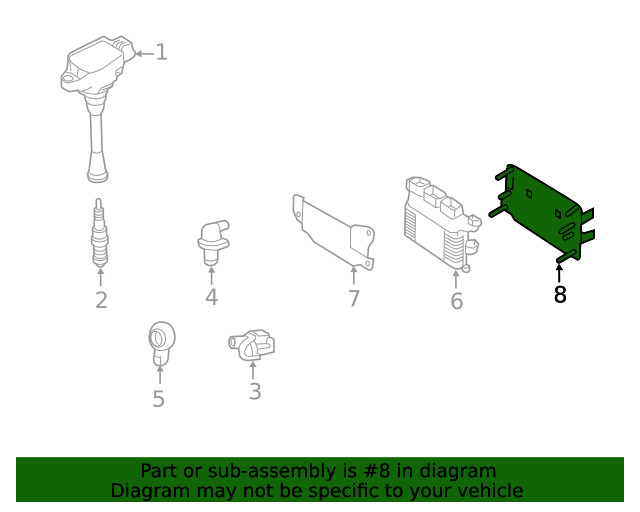 1

2

4

7

6

8

5

3

Part or sub-assembly is #8 in diagram
Diagram may not be specific to your vehicle