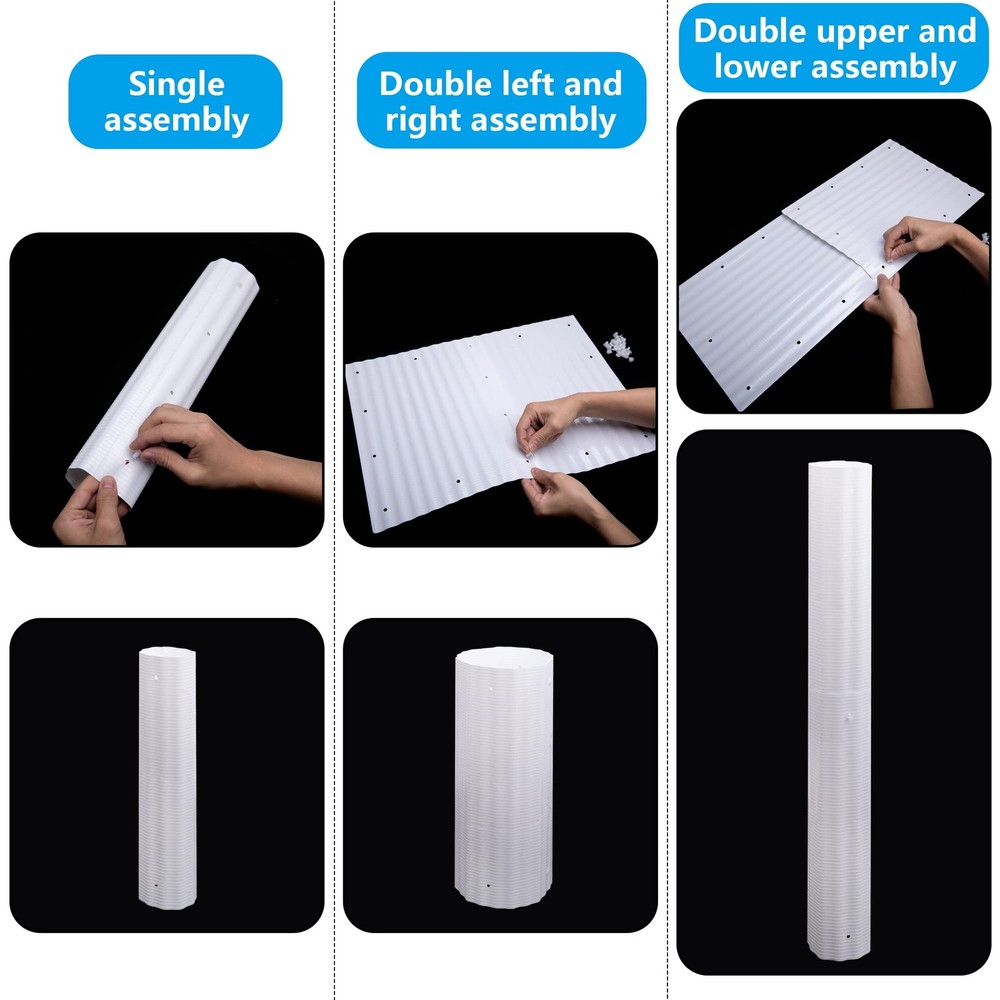 Single assembly

Double left and right assembly

Double upper and lower assembly