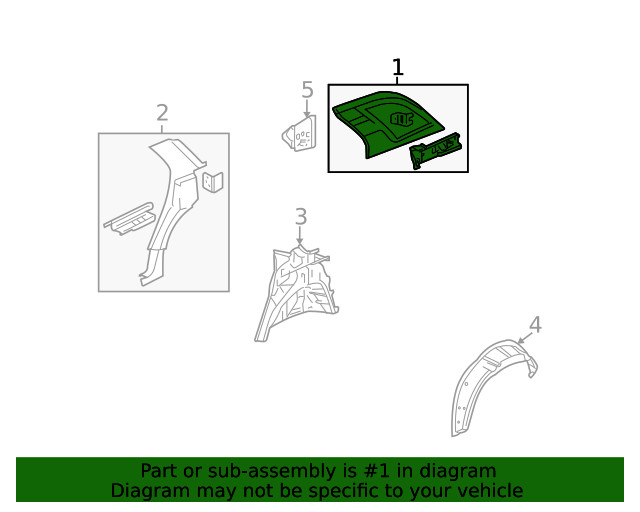 1

5

2

3

4

Part or sub-assembly is #1 in diagram
Diagram may not be specific to your vehicle